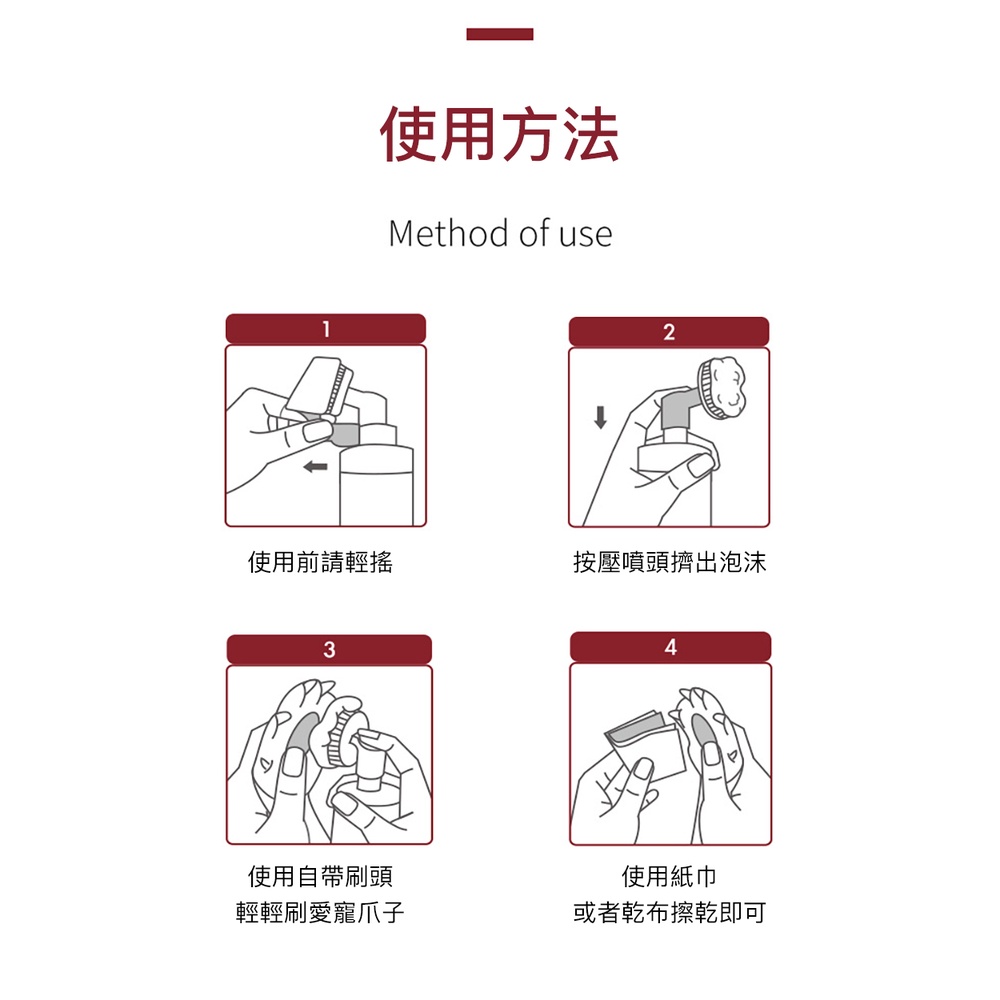 使用方法

Method of use

1

使用前請輕搖

2

按壓噴頭擠出泡沫

3

使用自帶刷頭
輕輕刷愛寵爪子

4

使用紙巾
或者乾布擦乾即可