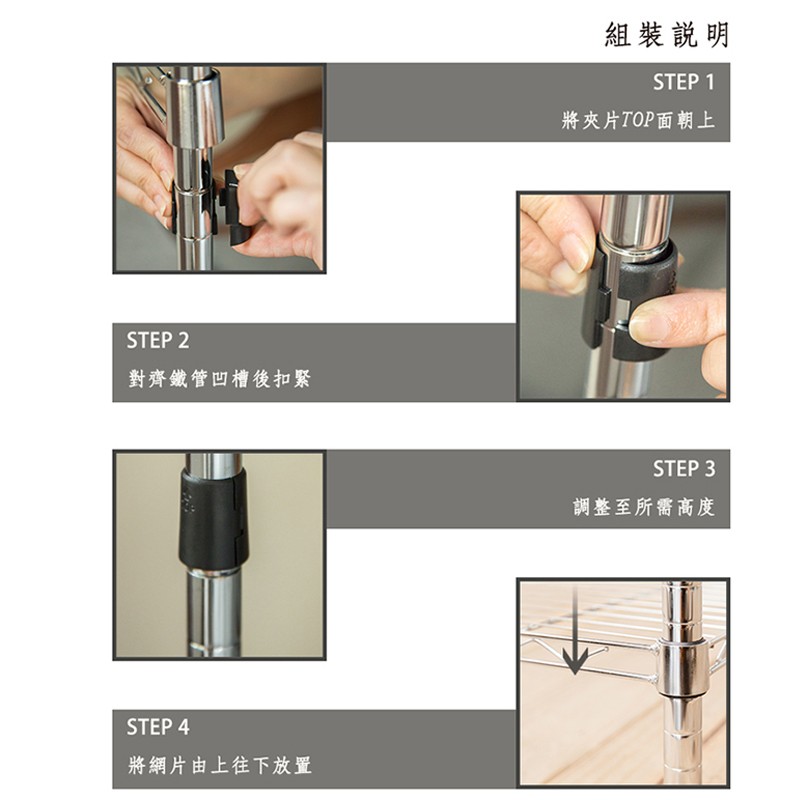 組裝說明

STEP 1
將夾片TOP面朝上

STEP 2
對齊鐵管凹槽後扣緊

STEP 3
調整至所需高度

STEP 4
將網片由上往下放置