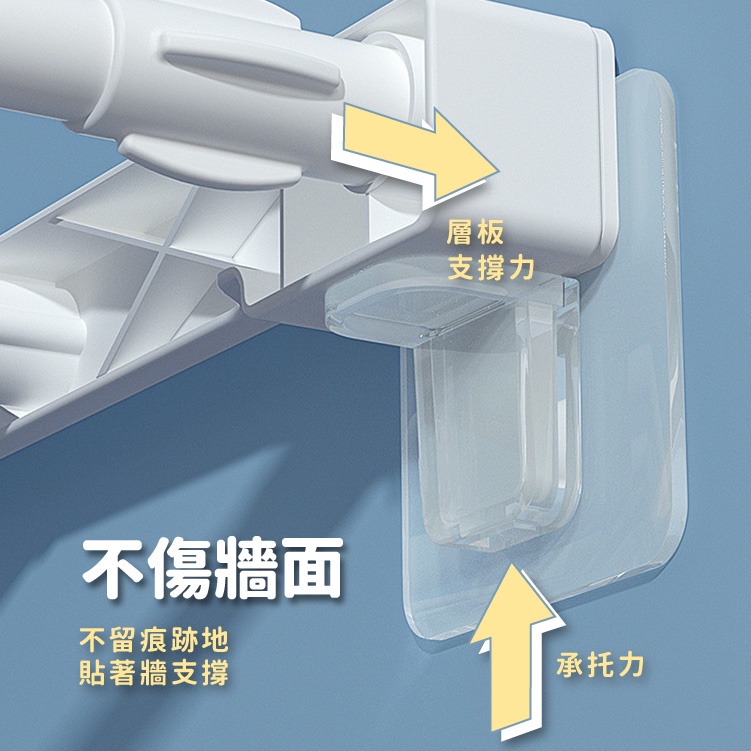 層板
支撐力

不傷牆面

不留痕跡地
貼著牆支撐

承托力