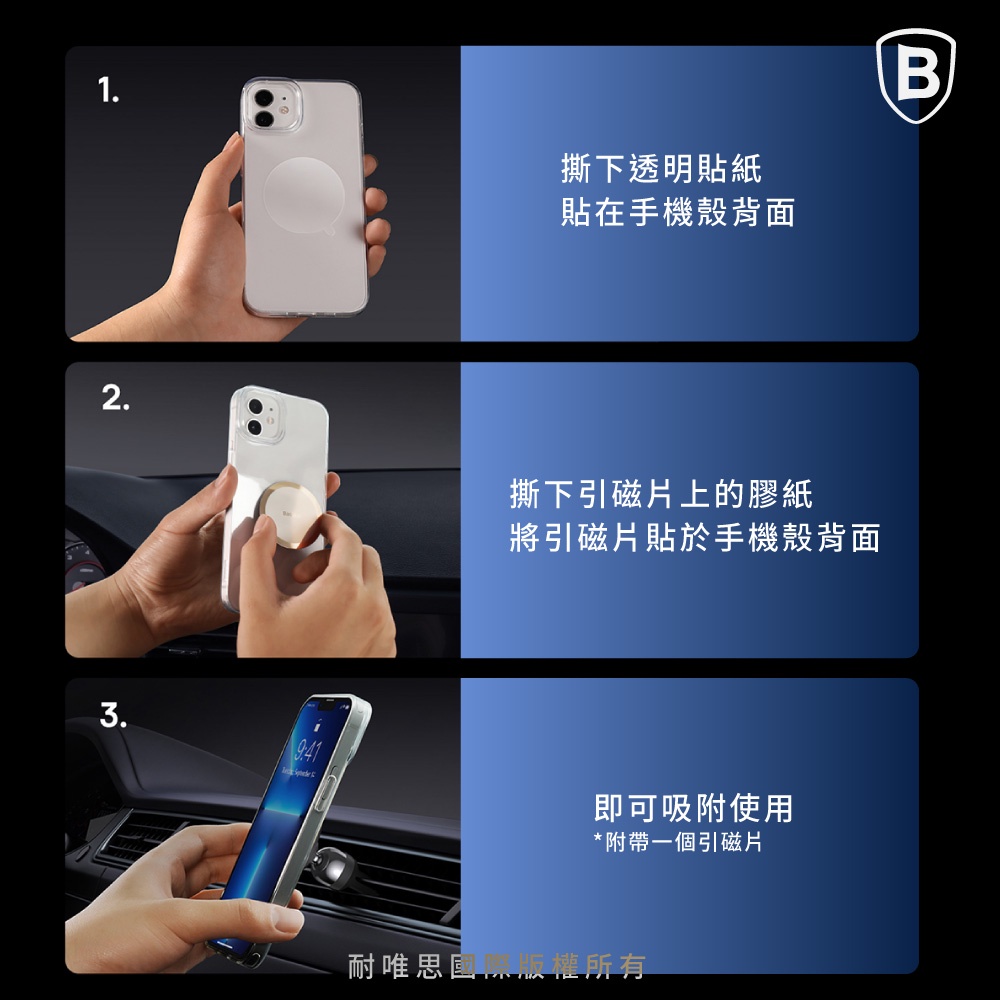 B

1.

撕下透明貼紙
貼在手機殼背面

2.

撕下引磁片上的膠紙
將引磁片貼於手機殼背面

3.

9:41

即可吸附使用
*附帶一個引磁片

耐唯思國際版權所有