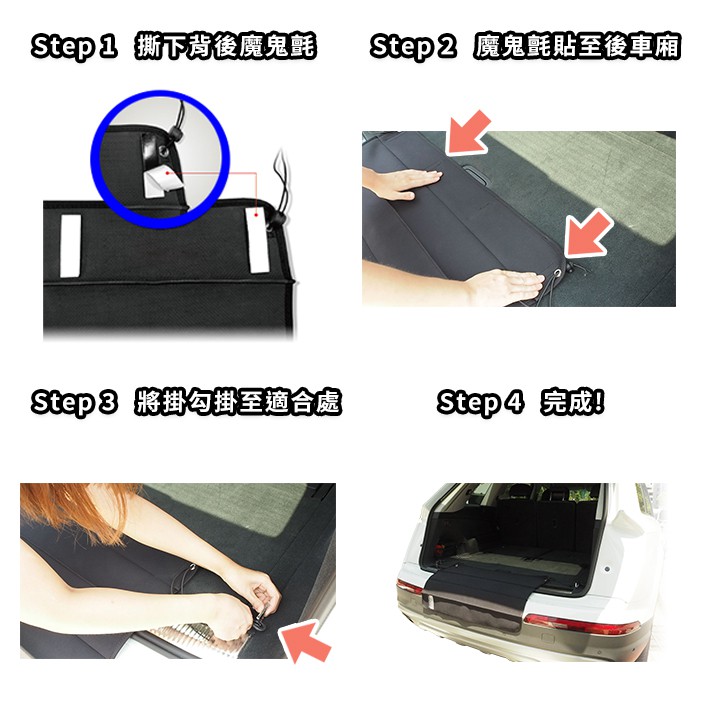 Step 1 撕下背後魔鬼氈

Step 2 魔鬼氈貼至後車廂

Step 3 將掛勾掛至適合處

Step 4 完成!