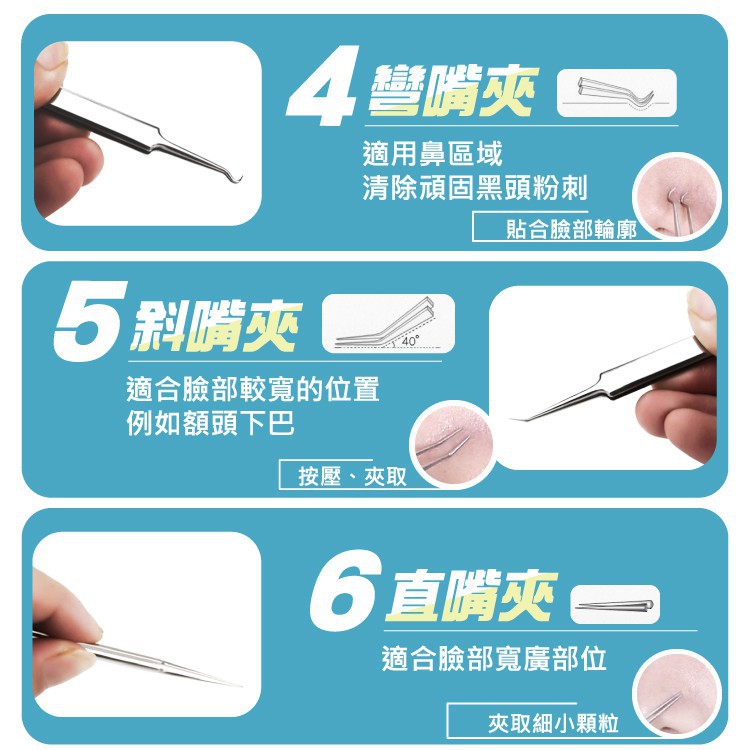 4 彎嘴夾

適用鼻區域
清除頑固黑頭粉刺

貼合臉部輪廓

5 斜嘴夾

40°

適合臉部較寬的位置
例如額頭下巴

按壓、夾取

6 直嘴夾

適合臉部寬廣部位

夾取細小顆粒