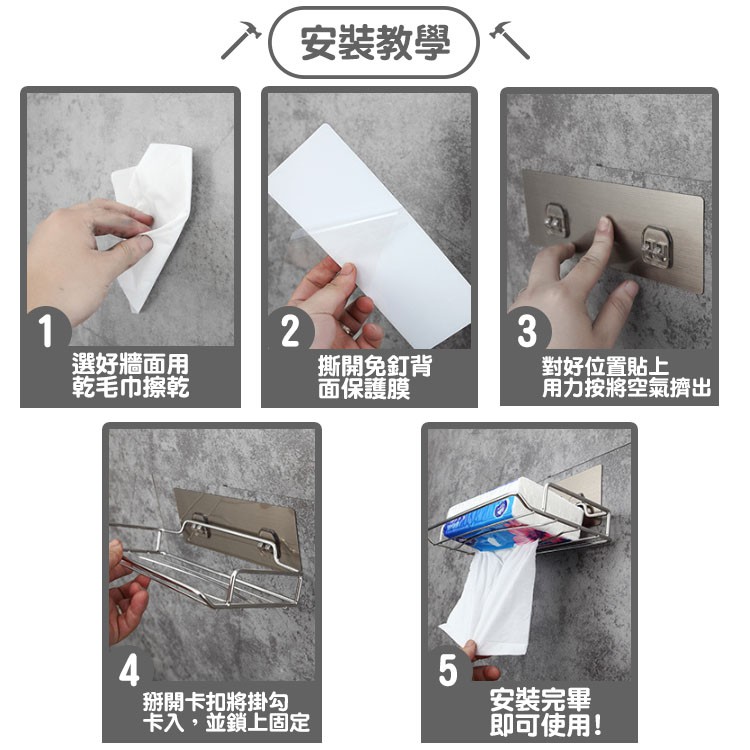 安裝教學

1
選好牆面用
乾毛巾擦乾

2
撕開免釘背
面保護膜

3
對好位置貼上
用力按將空氣擠出

4
掰開卡扣將掛勾
卡入，並鎖上固定

5
安裝完畢
即可使用！