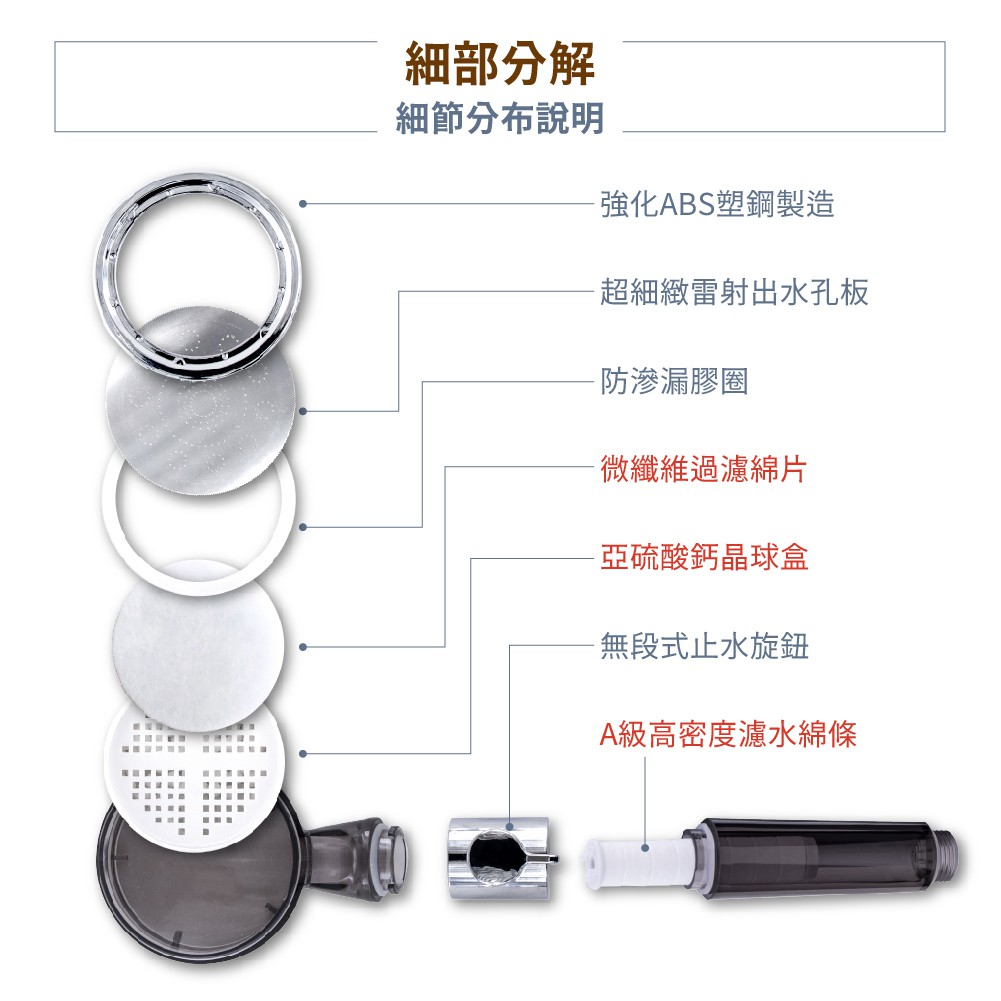 細部分解
細節分布說明

強化ABS塑鋼製造

超細緻雷射出水孔板

防滲漏膠圈

微纖維過濾綿片

亞硫酸鈣晶球盒

無段式止水旋鈕

A級高密度濾水綿條