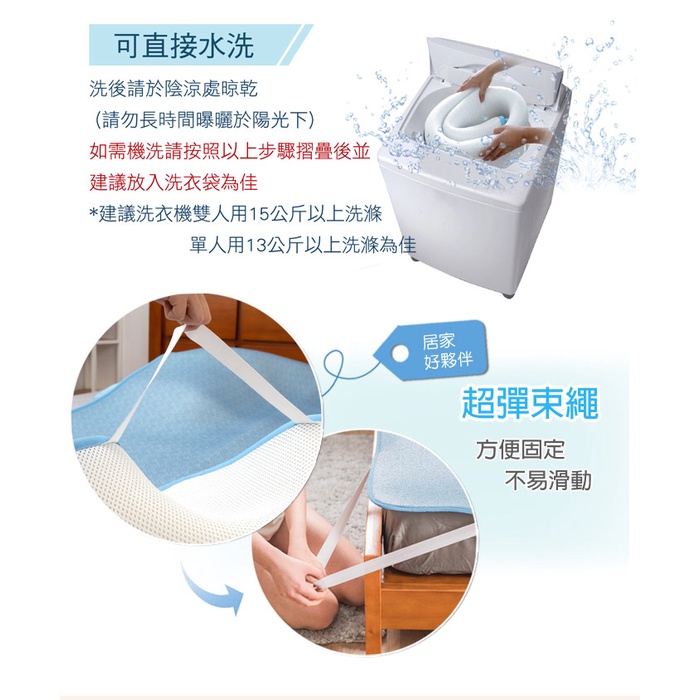 可直接水洗

洗後請於陰涼處晾乾
(請勿長時間曝曬於陽光下)
如需機洗請按照以上步驟摺疊後並
建議放入洗衣袋為佳
*建議洗衣機雙人用15公斤以上洗滌
單人用13公斤以上洗滌為佳

居家
好夥伴

超彈束繩

方便固定
不易滑動