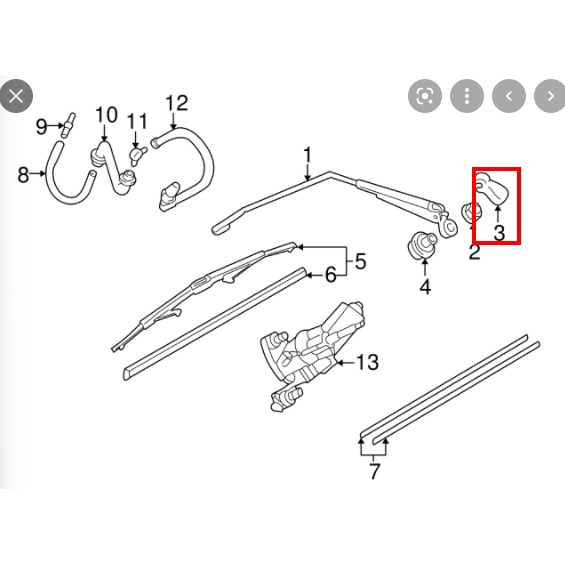 9
10
11
12
8
1
3
2
4
5
6
13
7