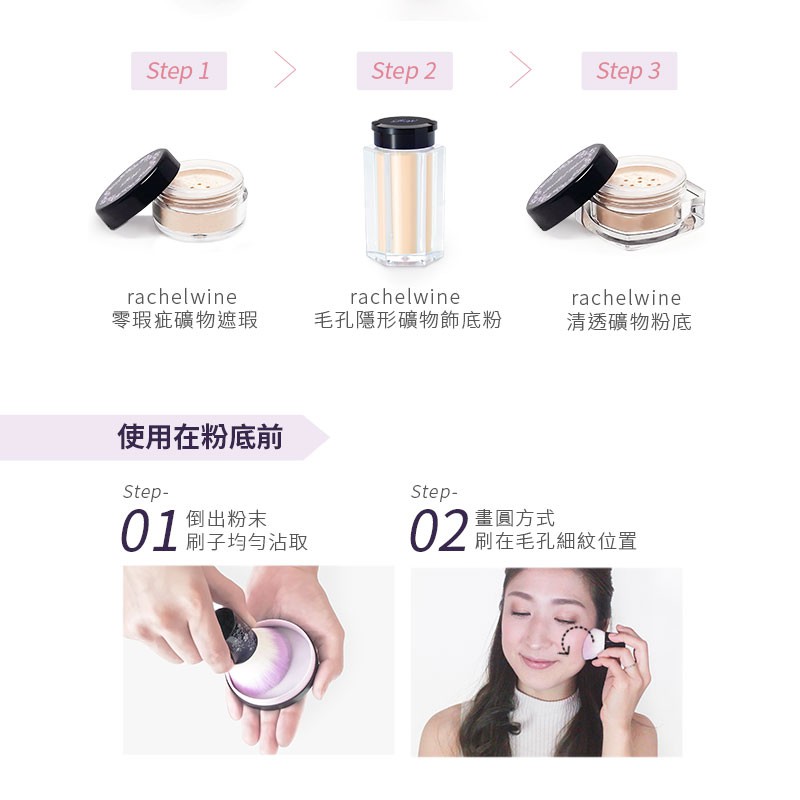 Step 1

Step 2

Step 3

rachelwine
零瑕疵礦物遮瑕

rachelwine
毛孔隱形礦物飾底粉

rachelwine
清透礦物粉底

使用在粉底前

Step-
01 倒出粉末
刷子均勻沾取

Step-
02 畫圓方式
刷在毛孔細紋位置