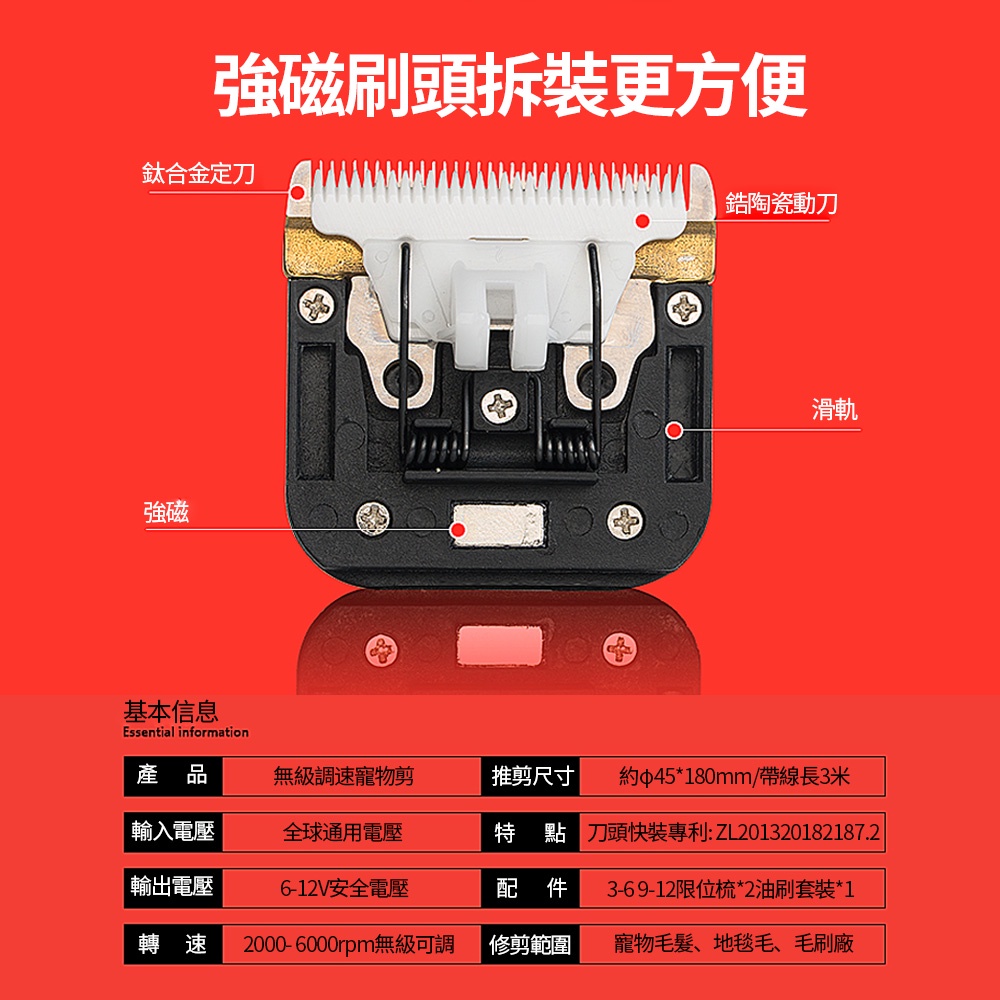 強磁刷頭拆裝更方便

鈦合金定刀

鋯陶瓷動刀

滑軌

強磁

基本信息
Essential information

| 產　品 | 無級調速寵物剪 | 推剪尺寸 | 約ϕ45*180mm/帶線長3米 |
|---|---|---|---|
| 輸入電壓 | 全球通用電壓 | 特　點 | 刀頭快裝專利: ZL201320182187.2 |
| 輸出電壓 | 6-12V安全電壓 | 配　件 | 3-6 9-12限位梳*2油刷套裝*1 |
| 轉　速 | 2000- 6000rpm無級可調 | 修剪範圍 | 寵物毛髮、地毯毛、毛刷廠 |