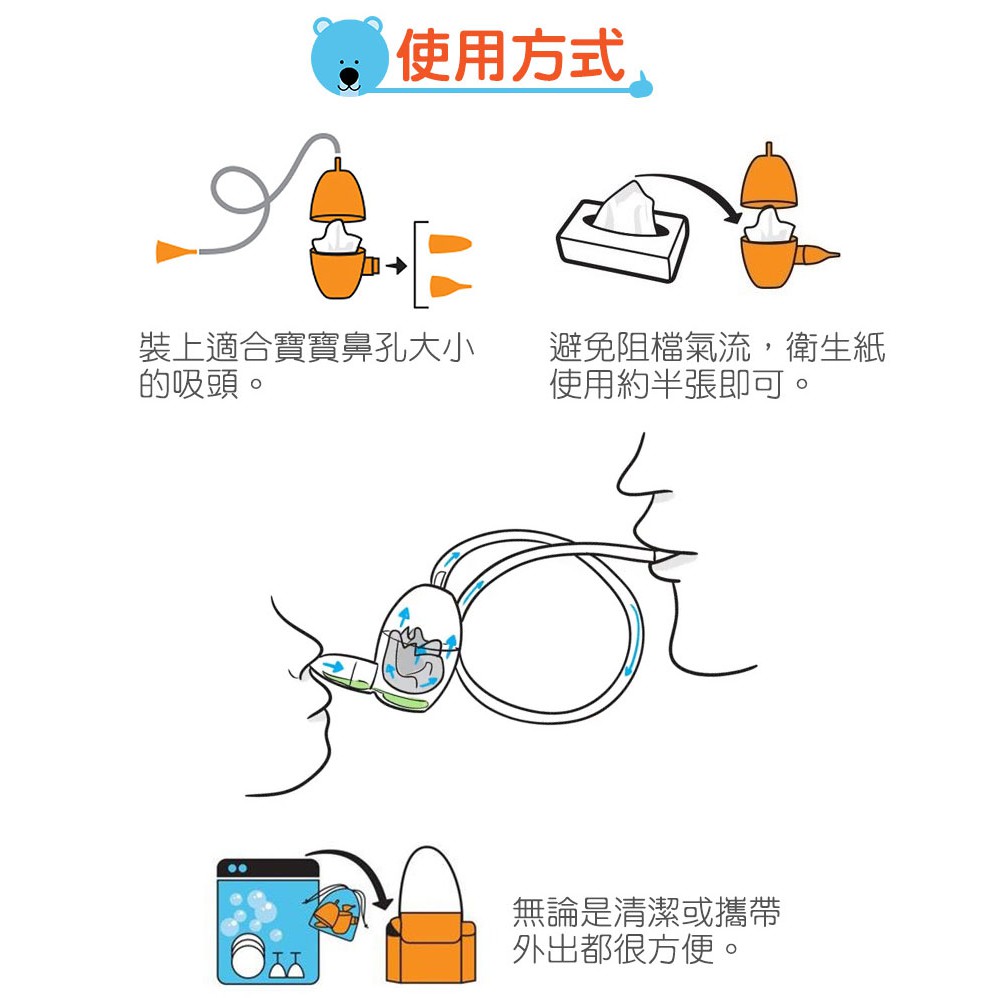 使用方式

裝上適合寶寶鼻孔大小的吸頭。

避免阻檔氣流，衛生紙使用約半張即可。

無論是清潔或攜帶外出都很方便。