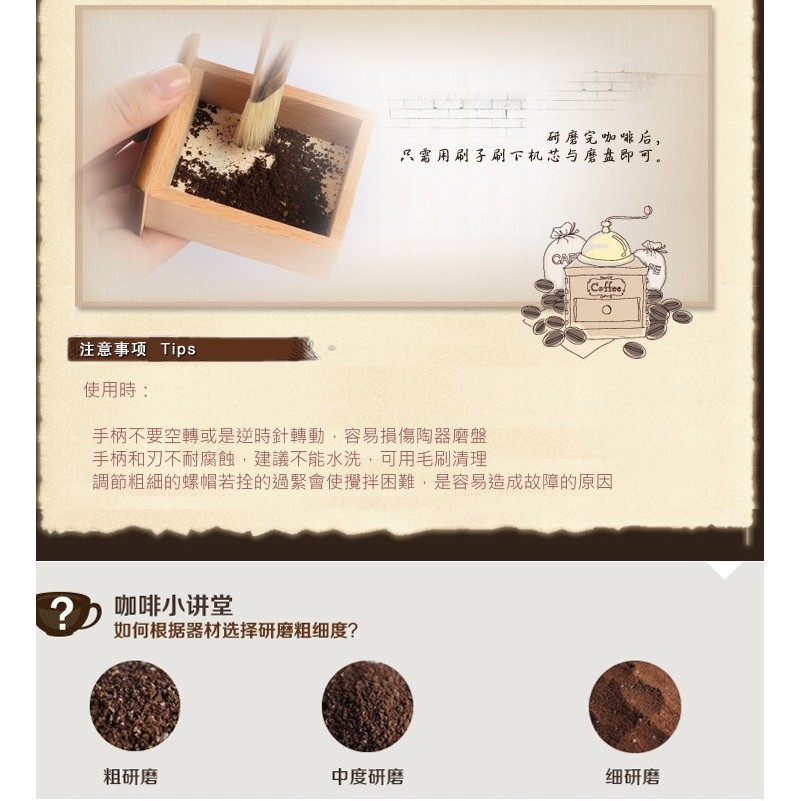 研磨完咖啡后，
只需用刷子刷下机芯与磨盘即可。

CAF

Coffee

注意事项 Tips

使用時：

手柄不要空轉或是逆時針轉動，容易損傷陶器磨盤
手柄和刃不耐腐蝕，建議不能水洗，可用毛刷清理
調節粗細的螺帽若拴的過緊會使攪拌困難，是容易造成故障的原因

?

咖啡小讲堂
如何根据器材选择研磨粗细度?

粗研磨

中度研磨

细研磨