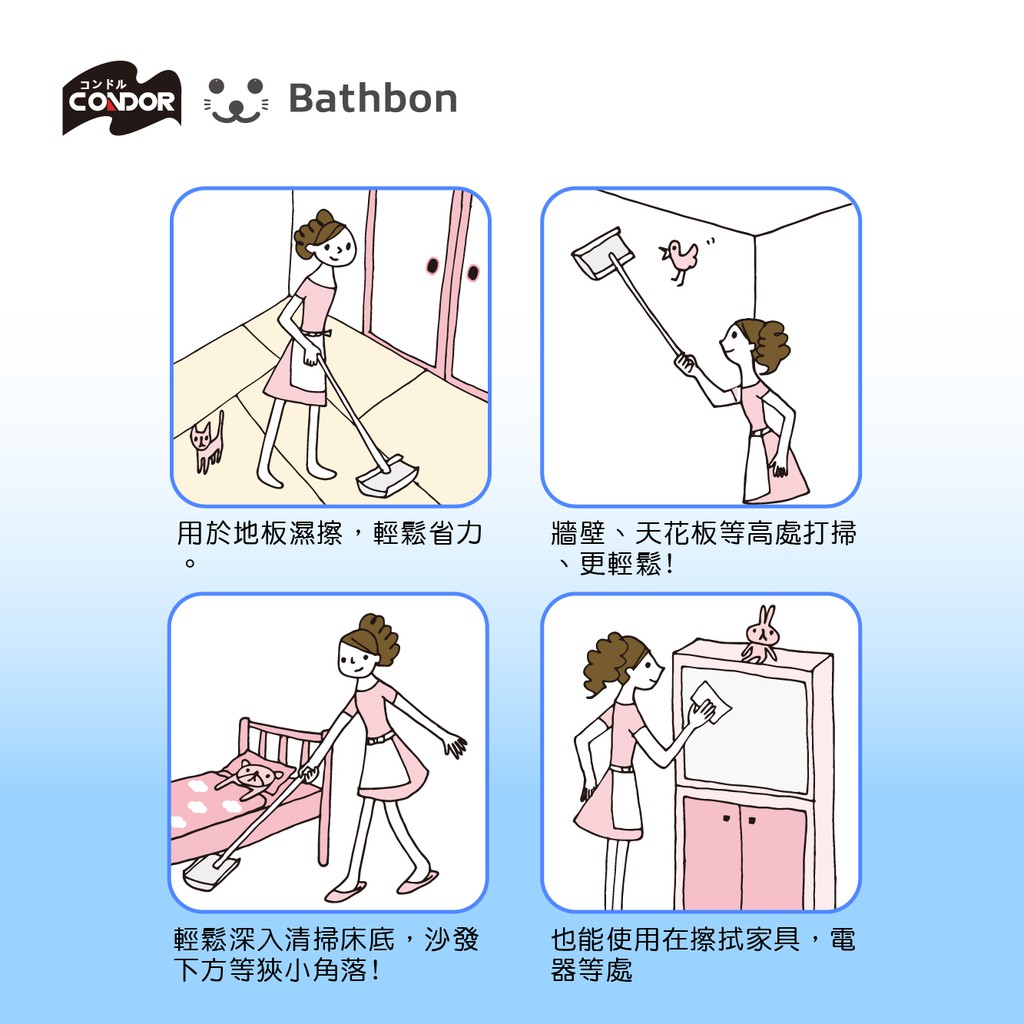 コンドル
CONDOR

Bathbon

用於地板濕擦，輕鬆省力。

牆壁、天花板等高處打掃、更輕鬆！

輕鬆深入清掃床底，沙發下方等狹小角落！

也能使用在擦拭家具，電器等處