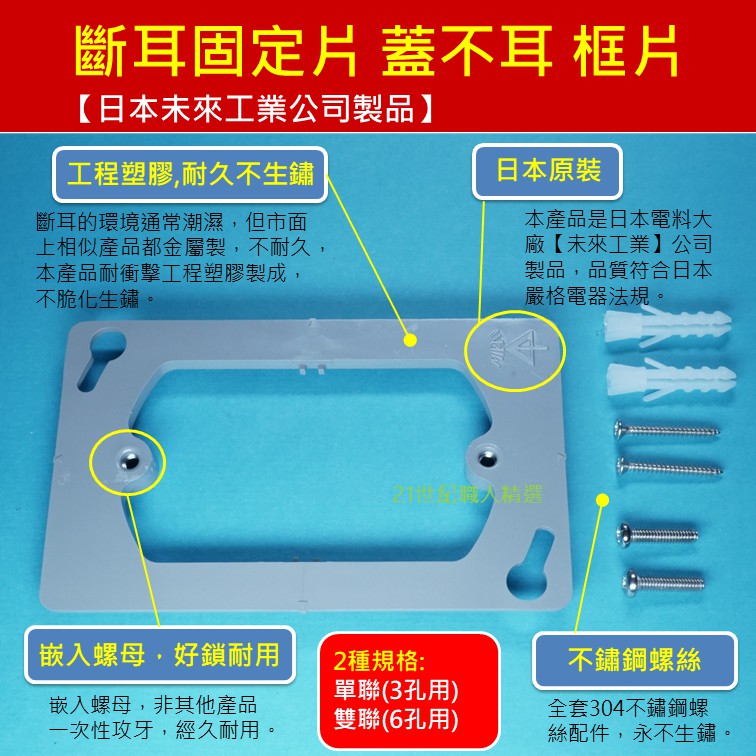 斷耳固定片 蓋不耳 框片
【日本未來工業公司製品】

工程塑膠,耐久不生鏽

斷耳的環境通常潮濕，但市面上相似產品都金屬製，不耐久，本產品耐衝擊工程塑膠製成，不脆化生鏽。

日本原裝

本產品是日本電料大廠【未來工業】公司製品，品質符合日本嚴格電器法規。

21世紀職人精選

嵌入螺母，好鎖耐用

嵌入螺母，非其他產品一次性攻牙，經久耐用。

2種規格:
單聯(3孔用)
雙聯(6孔用)

不鏽鋼螺絲

全套304不鏽鋼螺絲配件，永不生鏽。