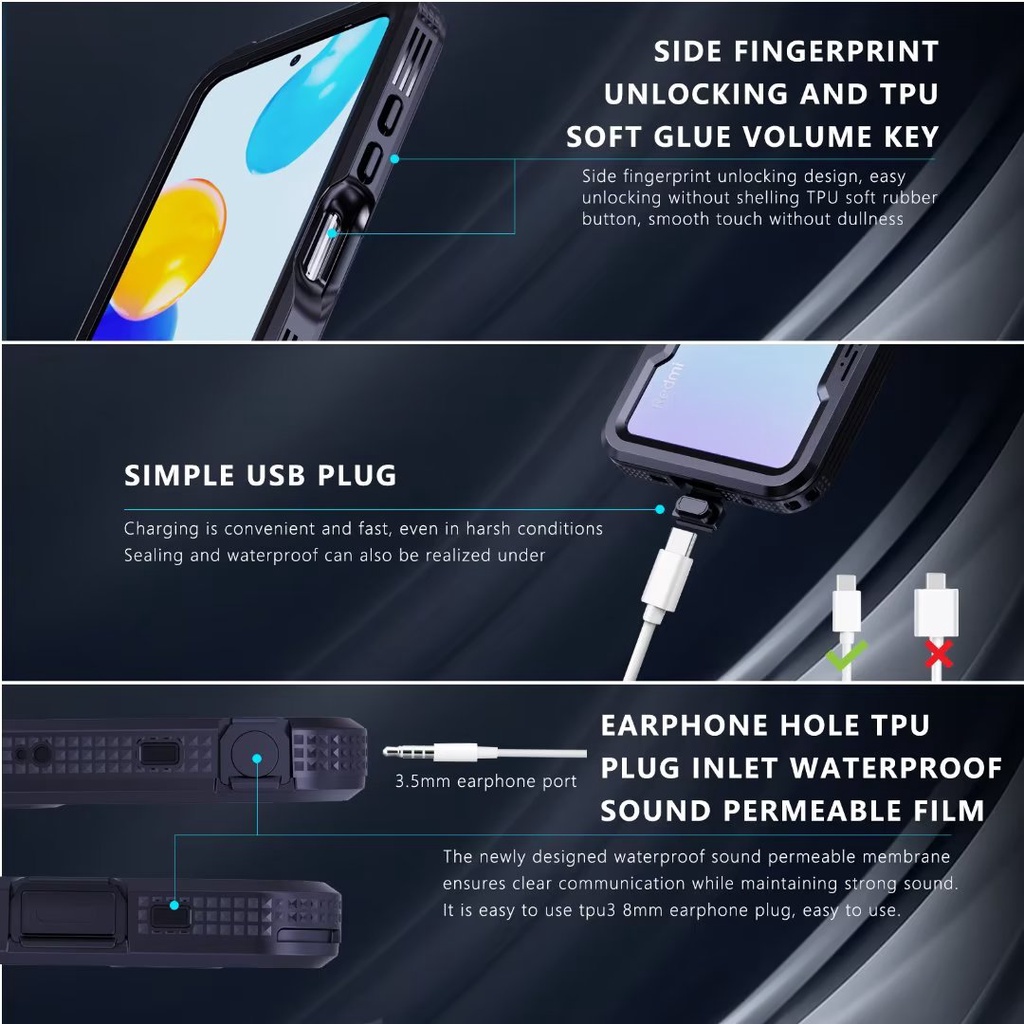 SIDE FINGERPRINT UNLOCKING AND TPU SOFT GLUE VOLUME KEY

Side fingerprint unlocking design, easy unlocking without shelling TPU soft rubber button, smooth touch without dullness

Redmi

SIMPLE USB PLUG

Charging is convenient and fast, even in harsh conditions
Sealing and waterproof can also be realized under

3.5mm earphone port

EARPHONE HOLE TPU PLUG INLET WATERPROOF SOUND PERMEABLE FILM

The newly designed waterproof sound permeable membrane ensures clear communication while maintaining strong sound. It is easy to use tpu3 8mm earphone plug, easy to use.