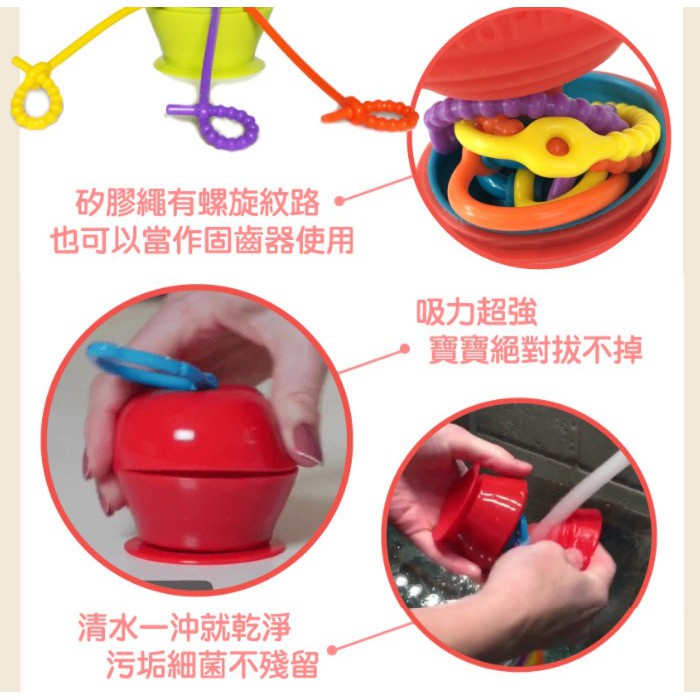 矽膠繩有螺旋紋路
也可以當作固齒器使用

吸力超強
寶寶絕對拔不掉

清水一沖就乾淨
污垢細菌不殘留