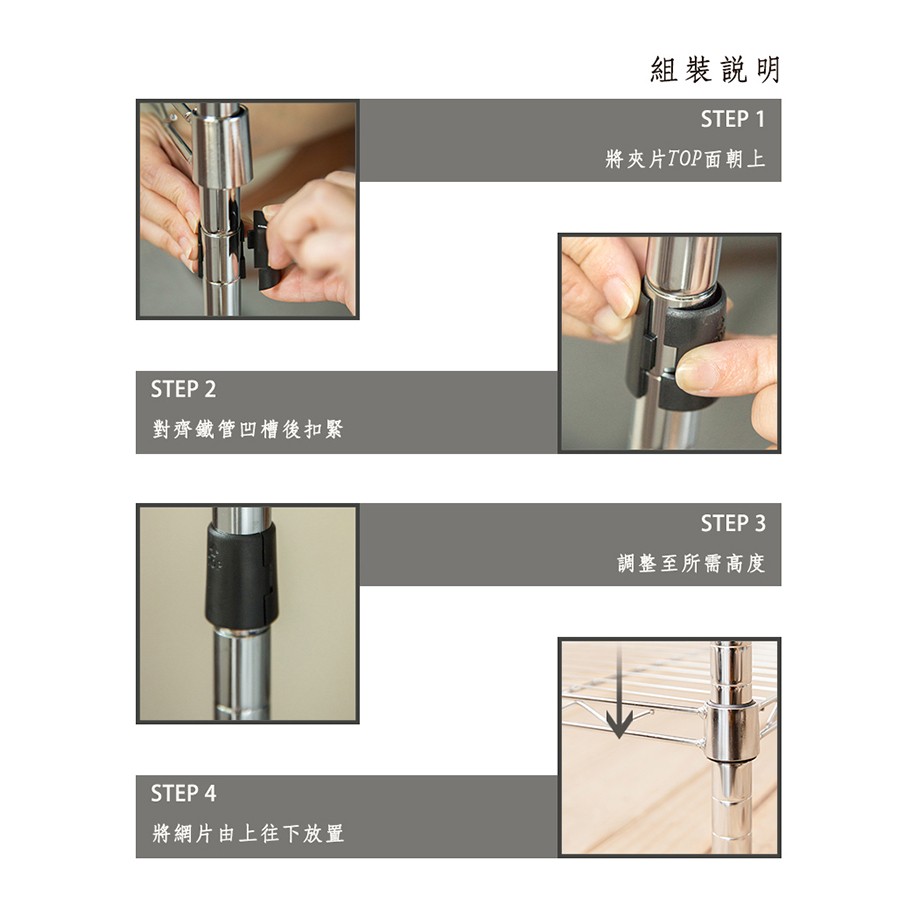 組裝說明

STEP 1
將夾片TOP面朝上

STEP 2
對齊鐵管凹槽後扣緊

STEP 3
調整至所需高度

STEP 4
將網片由上往下放置