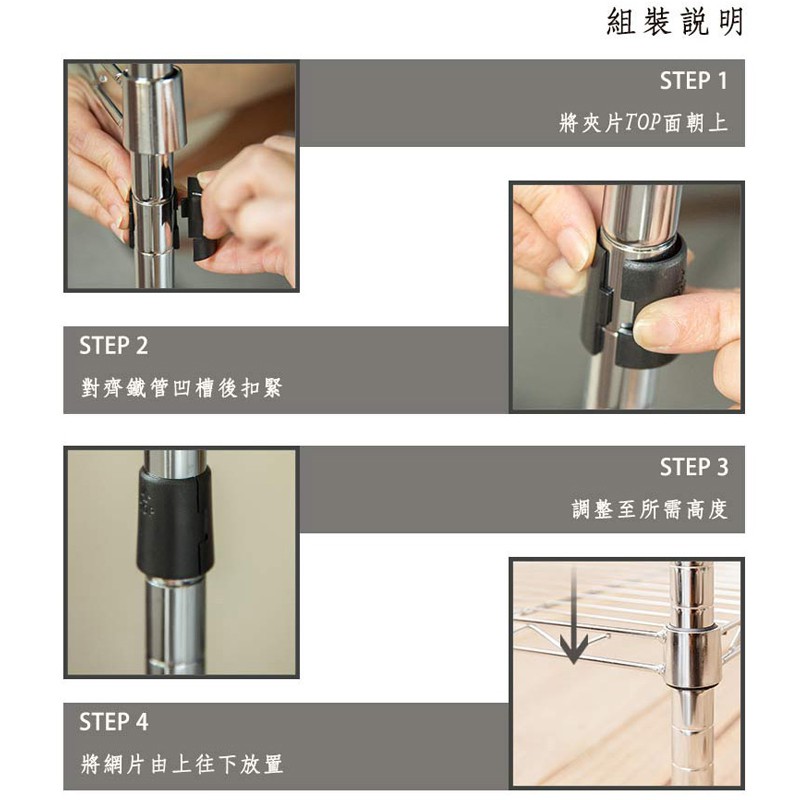 組裝說明

STEP 1
將夾片TOP面朝上

STEP 2
對齊鐵管凹槽後扣緊

STEP 3
調整至所需高度

STEP 4
將網片由上往下放置