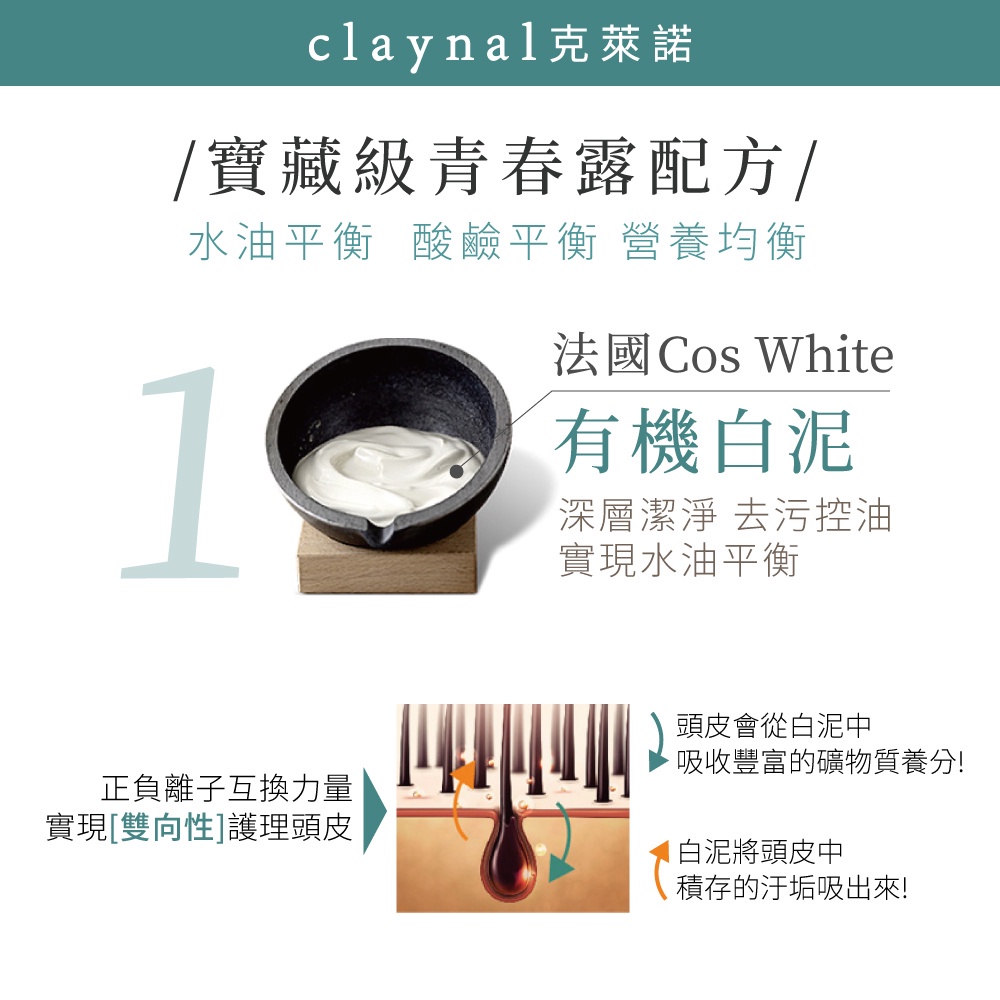 claynal克萊諾

/寶藏級青春露配方/

水油平衡 酸鹼平衡 營養均衡

1

法國Cos White

有機白泥

深層潔淨 去污控油
實現水油平衡

正負離子互換力量
實現[雙向性]護理頭皮

頭皮會從白泥中
吸收豐富的礦物質養分!

白泥將頭皮中
積存的汙垢吸出來!