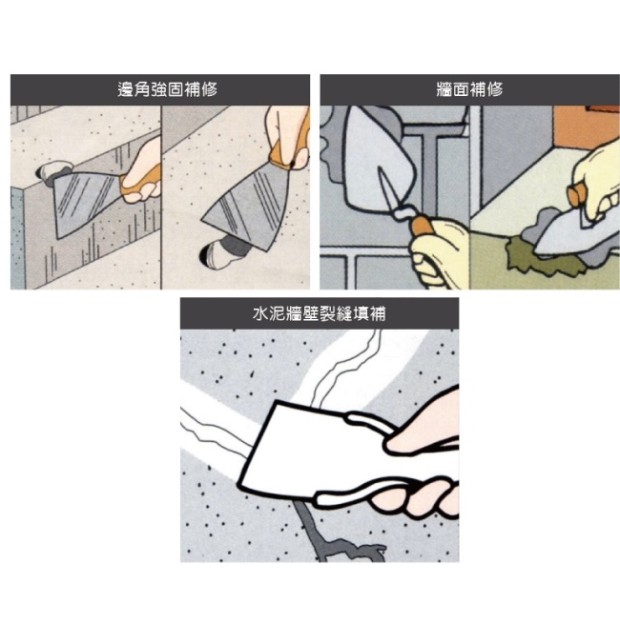 邊角強固補修

牆面補修

水泥牆壁裂縫填補