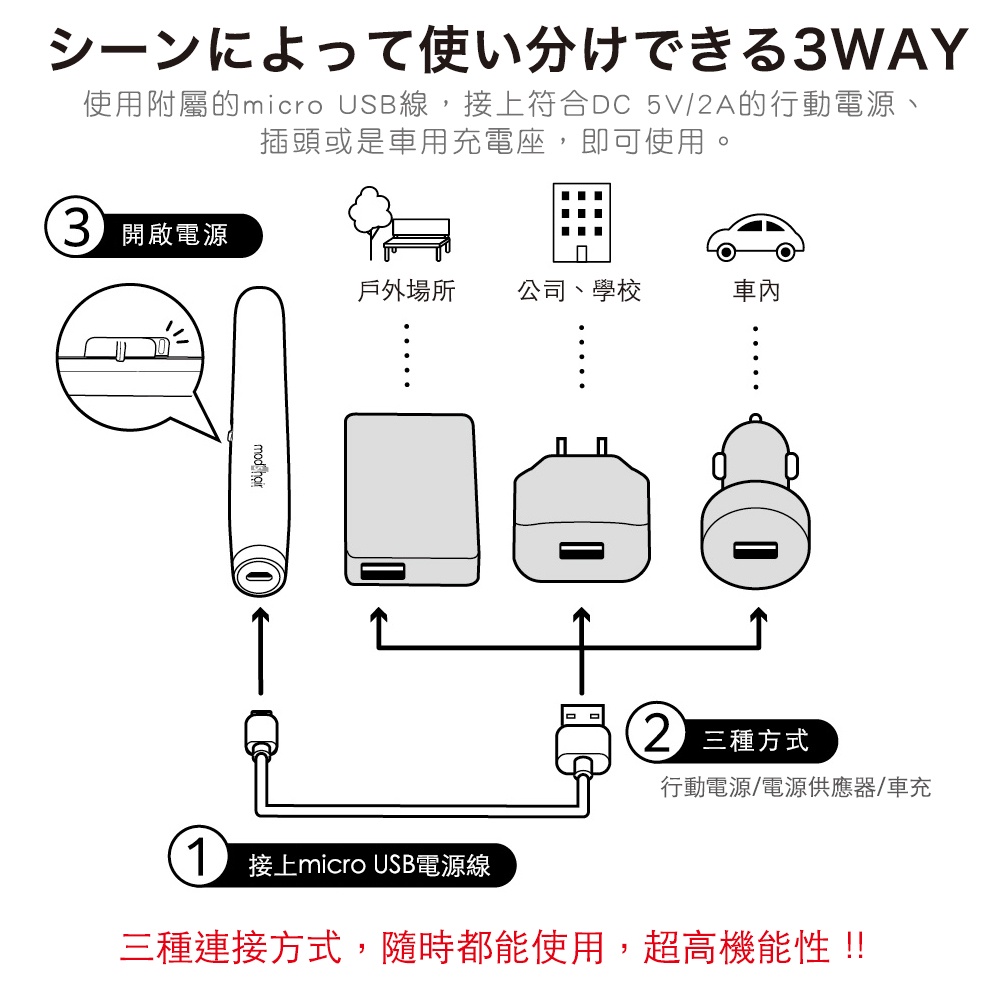 シーンによって使い分けできる3WAY

使用附屬的micro USB線，接上符合DC 5V/2A的行動電源、插頭或是車用充電座，即可使用。

3 開啟電源

戶外場所

公司、學校

車內

mod's hair

2 三種方式

行動電源/電源供應器/車充

1 接上micro USB電源線

三種連接方式，隨時都能使用，超高機能性 !!