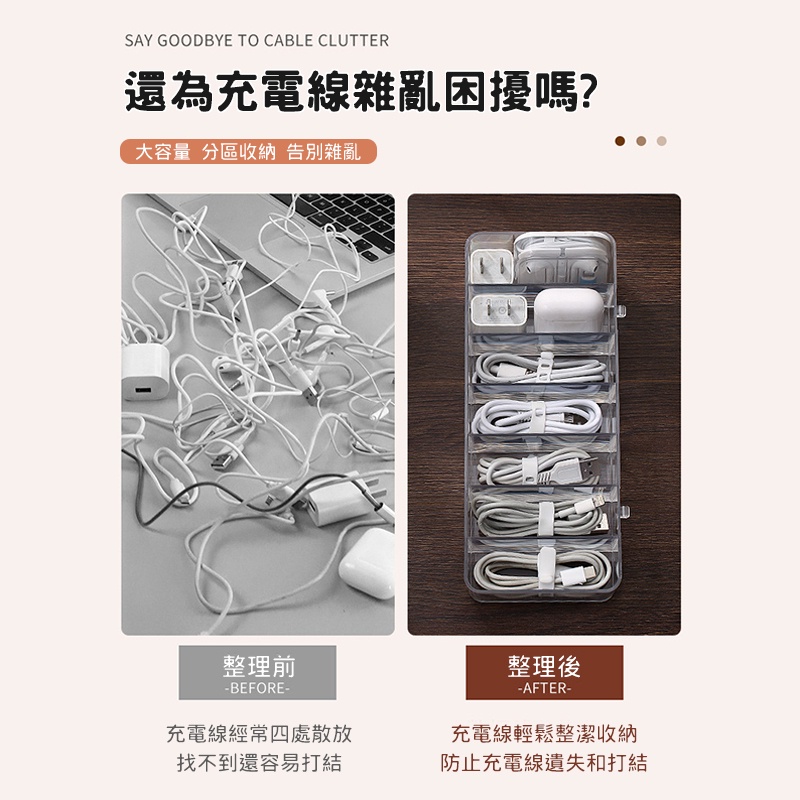 SAY GOODBYE TO CABLE CLUTTER

還為充電線雜亂困擾嗎?

大容量 分區收納 告別雜亂

整理前
-BEFORE-

充電線經常四處散放
找不到還容易打結

整理後
-AFTER-

充電線輕鬆整潔收納
防止充電線遺失和打結