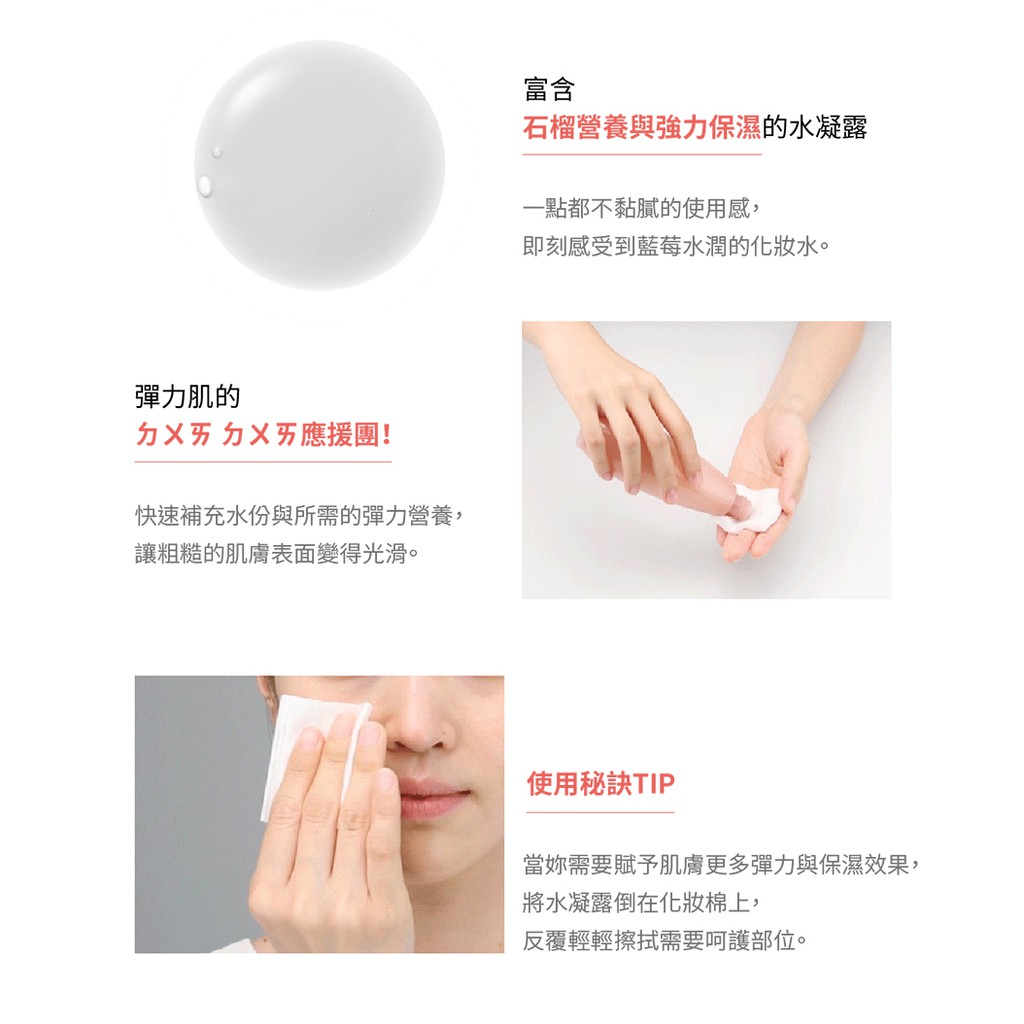 富含
石榴營養與強力保濕的水凝露

一點都不黏膩的使用感，
即刻感受到藍莓水潤的化妝水。

彈力肌的
ㄉㄨㄞ ㄉㄨㄞ應援團!

快速補充水份與所需的彈力營養，
讓粗糙的肌膚表面變得光滑。

使用秘訣TIP

當妳需要賦予肌膚更多彈力與保濕效果，
將水凝露倒在化妝棉上，
反覆輕輕擦拭需要呵護部位。