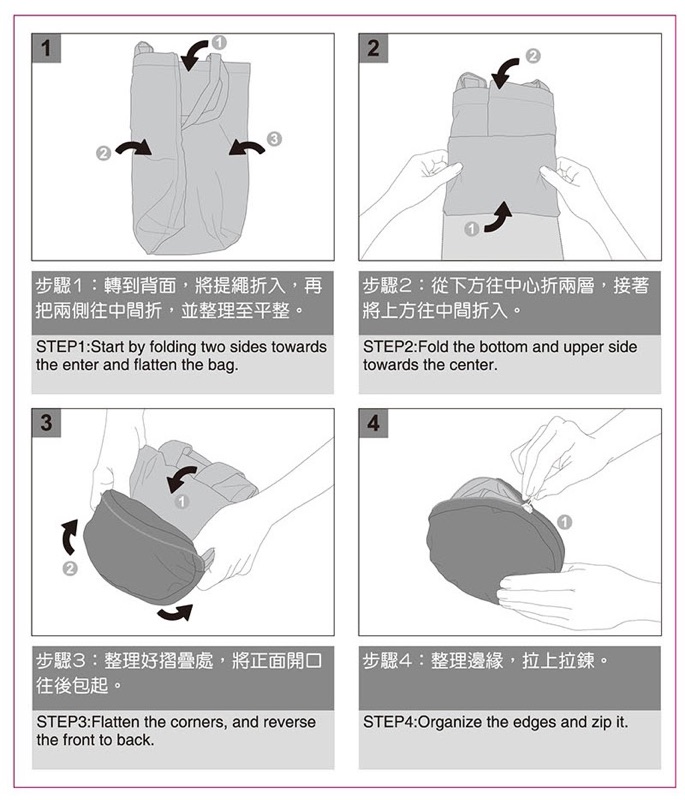 1

1

2

3

步驟1：轉到背面，將提繩折入，再把兩側往中間折，並整理至平整。

STEP1:Start by folding two sides towards the enter and flatten the bag.

2

2

1

步驟2：從下方往中心折兩層，接著將上方往中間折入。

STEP2:Fold the bottom and upper side towards the center.

3

1

2

步驟3：整理好摺疊處，將正面開口往後包起。

STEP3:Flatten the corners, and reverse the front to back.

4

1

步驟4：整理邊緣，拉上拉鍊。

STEP4:Organize the edges and zip it.