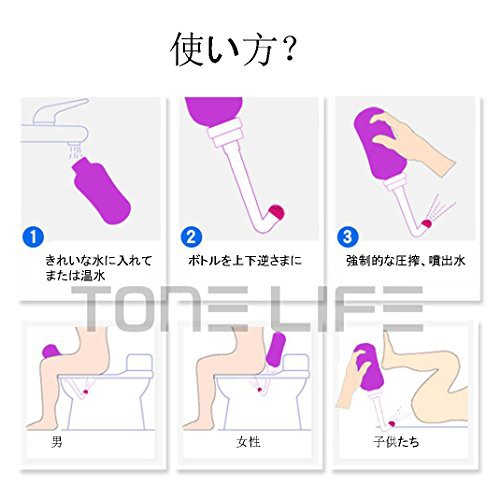 使い方？

1
きれいな水に入れて
または温水

2
ボトルを上下逆さまに

3
強制的な圧搾、噴出水

TONE LIFE

男

女性

子供たち