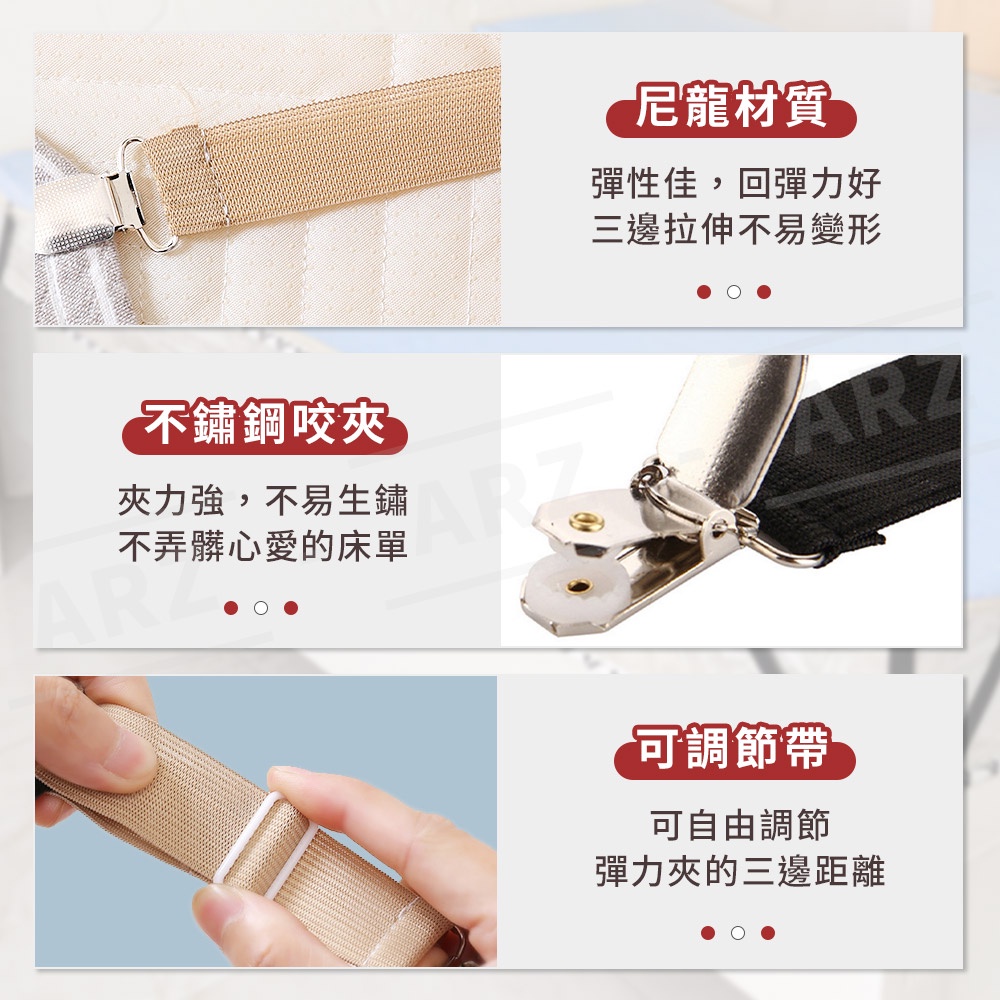 尼龍材質

彈性佳，回彈力好
三邊拉伸不易變形

不鏽鋼咬夾

夾力強，不易生鏽
不弄髒心愛的床單

ARZ

可調節帶

可自由調節
彈力夾的三邊距離