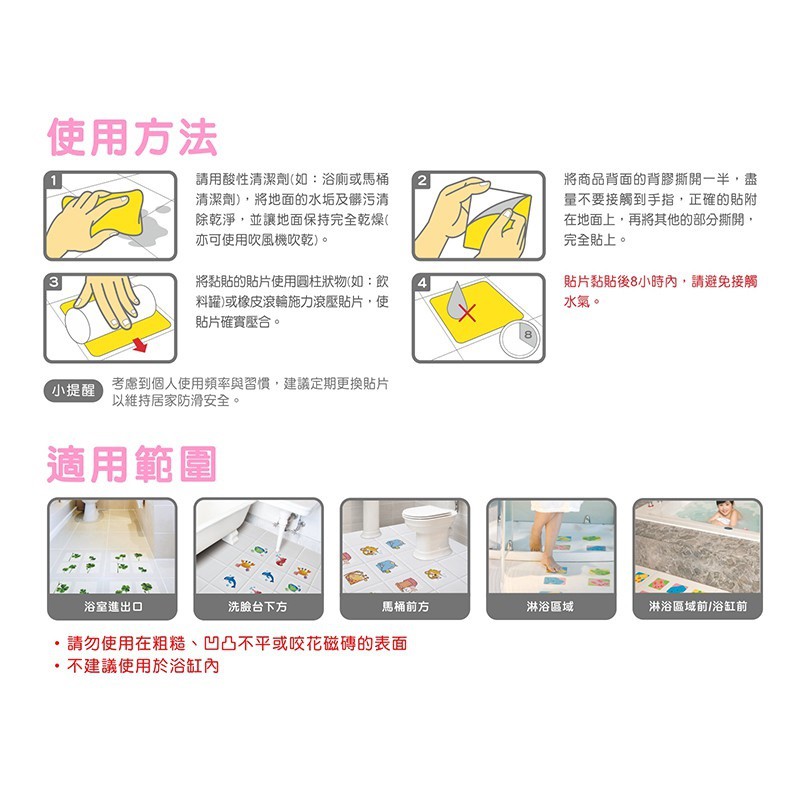 使用方法

1

請用酸性清潔劑(如：浴廁或馬桶清潔劑)，將地面的水垢及髒污清除乾淨，並讓地面保持完全乾燥(亦可使用吹風機吹乾)。

2

將商品背面的背膠撕開一半，盡量不要接觸到手指，正確的貼附在地面上，再將其他的部分撕開，完全貼上。

3

將黏貼的貼片使用圓柱狀物(如：飲料罐)或橡皮滾輪施力滾壓貼片，使貼片確實壓合。

4

8

貼片黏貼後8小時內，請避免接觸水氣。

小提醒 考慮到個人使用頻率與習慣，建議定期更換貼片以維持居家防滑安全。

適用範圍

浴室進出口

洗臉台下方

馬桶前方

淋浴區域

淋浴區域前/浴缸前

・請勿使用在粗糙、凹凸不平或咬花磁磚的表面
・不建議使用於浴缸內