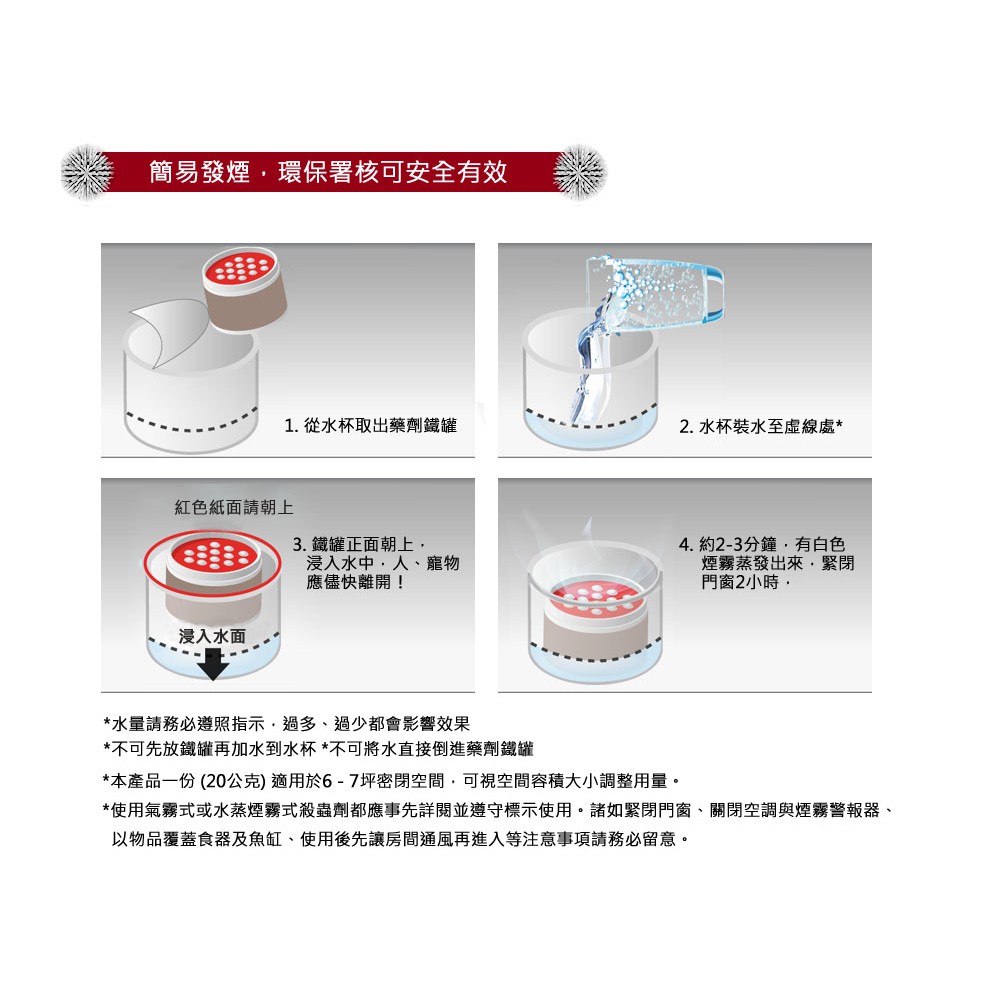 簡易發煙，環保署核可安全有效

1. 從水杯取出藥劑鐵罐

2. 水杯裝水至虛線處*

紅色紙面請朝上

3. 鐵罐正面朝上，浸入水中，人、寵物應儘快離開！

浸入水面

4. 約2-3分鐘，有白色煙霧蒸發出來，緊閉門窗2小時，

*水量請務必遵照指示，過多、過少都會影響效果
*不可先放鐵罐再加水到水杯 *不可將水直接倒進藥劑鐵罐
*本產品一份 (20公克) 適用於6 - 7坪密閉空間，可視空間容積大小調整用量。
*使用氣霧式或水蒸煙霧式殺蟲劑都應事先詳閱並遵守標示使用。諸如緊閉門窗、關閉空調與煙霧警報器、以物品覆蓋食器及魚缸、使用後先讓房間通風再進入等注意事項請務必留意。