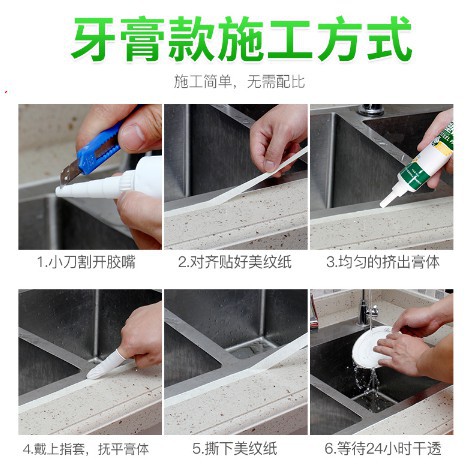 牙膏款施工方式

施工简单，无需配比

1.小刀割开胶嘴

2.对齐贴好美纹纸

3.均匀的挤出膏体

4.戴上指套，抚平膏体

5.撕下美纹纸

6.等待24小时干透