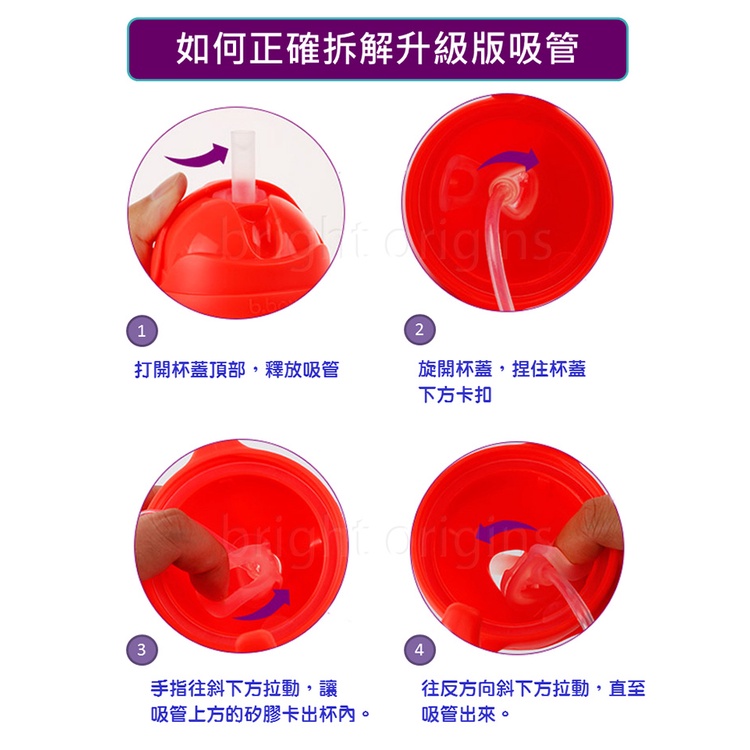 如何正確拆解升級版吸管

bright origins

1
打開杯蓋頂部，釋放吸管

2
旋開杯蓋，捏住杯蓋下方卡扣

bright origins

3
手指往斜下方拉動，讓吸管上方的矽膠卡出杯內。

4
往反方向斜下方拉動，直至吸管出來。