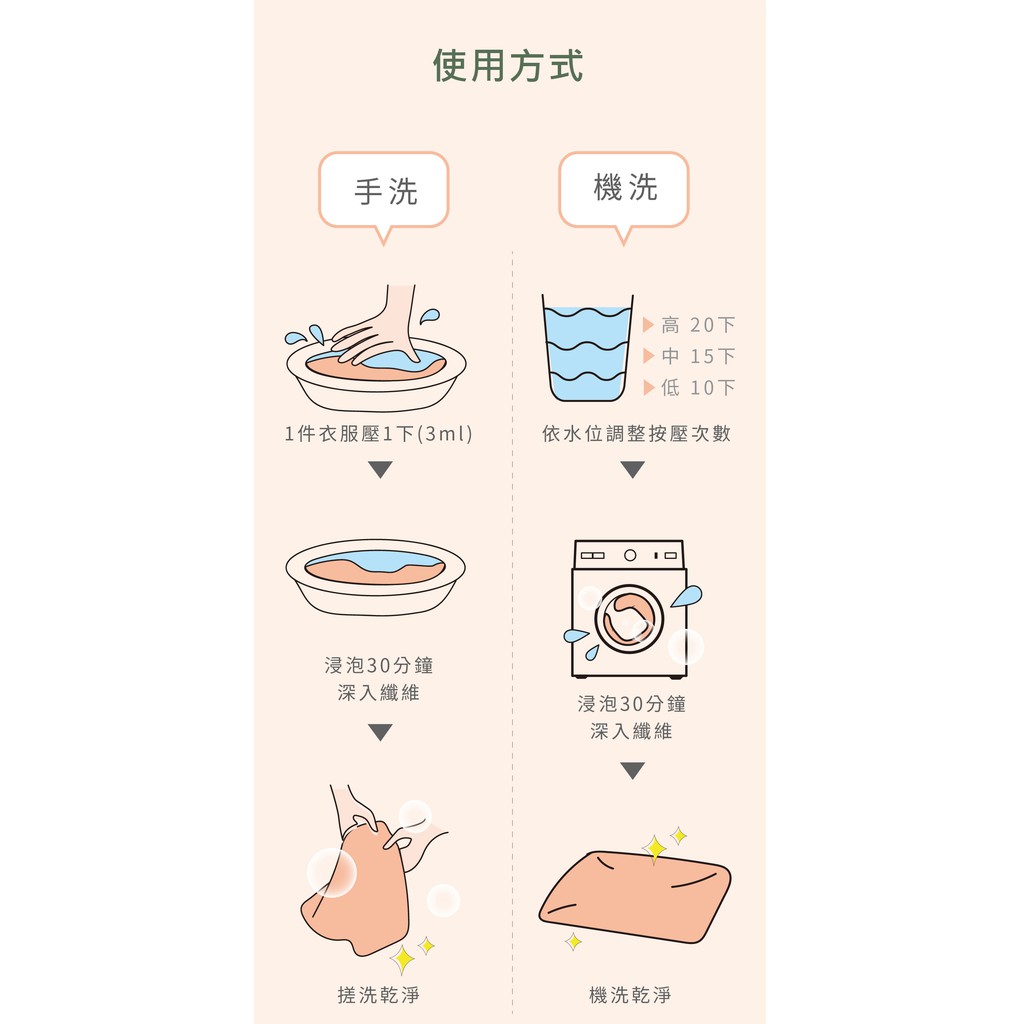 使用方式

手洗

1件衣服壓1下(3ml)

浸泡30分鐘
深入纖維

搓洗乾淨

機洗

高 20下
中 15下
低 10下

依水位調整按壓次數

浸泡30分鐘
深入纖維

機洗乾淨