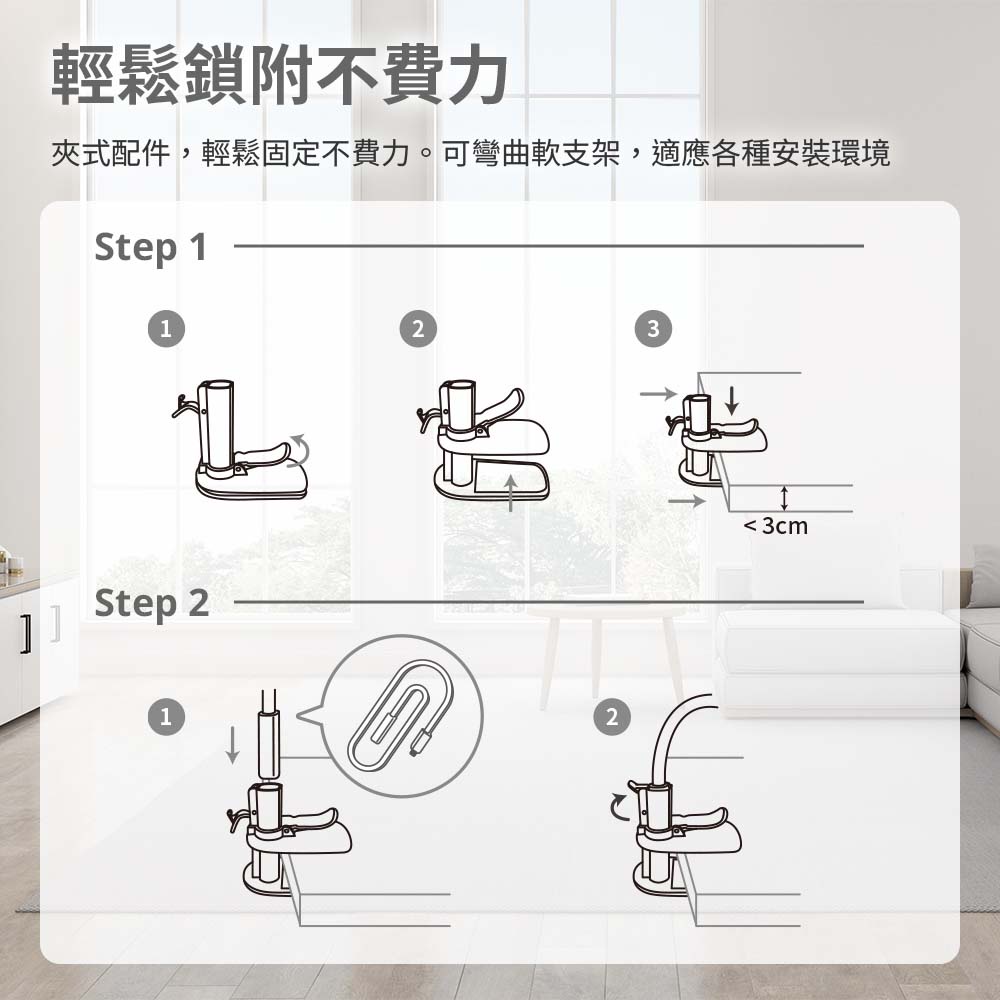 輕鬆鎖附不費力

夾式配件，輕鬆固定不費力。可彎曲軟支架，適應各種安裝環境

Step 1

1

2

3

< 3cm

Step 2

1

2