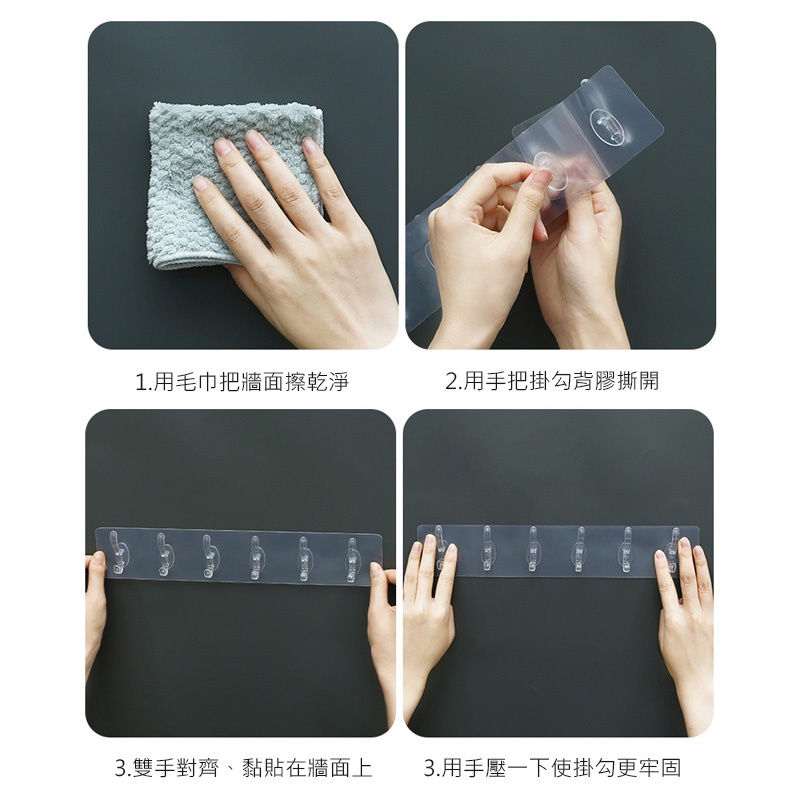 1.用毛巾把牆面擦乾淨

2.用手把掛勾背膠撕開

3.雙手對齊、黏貼在牆面上

3.用手壓一下使掛勾更牢固