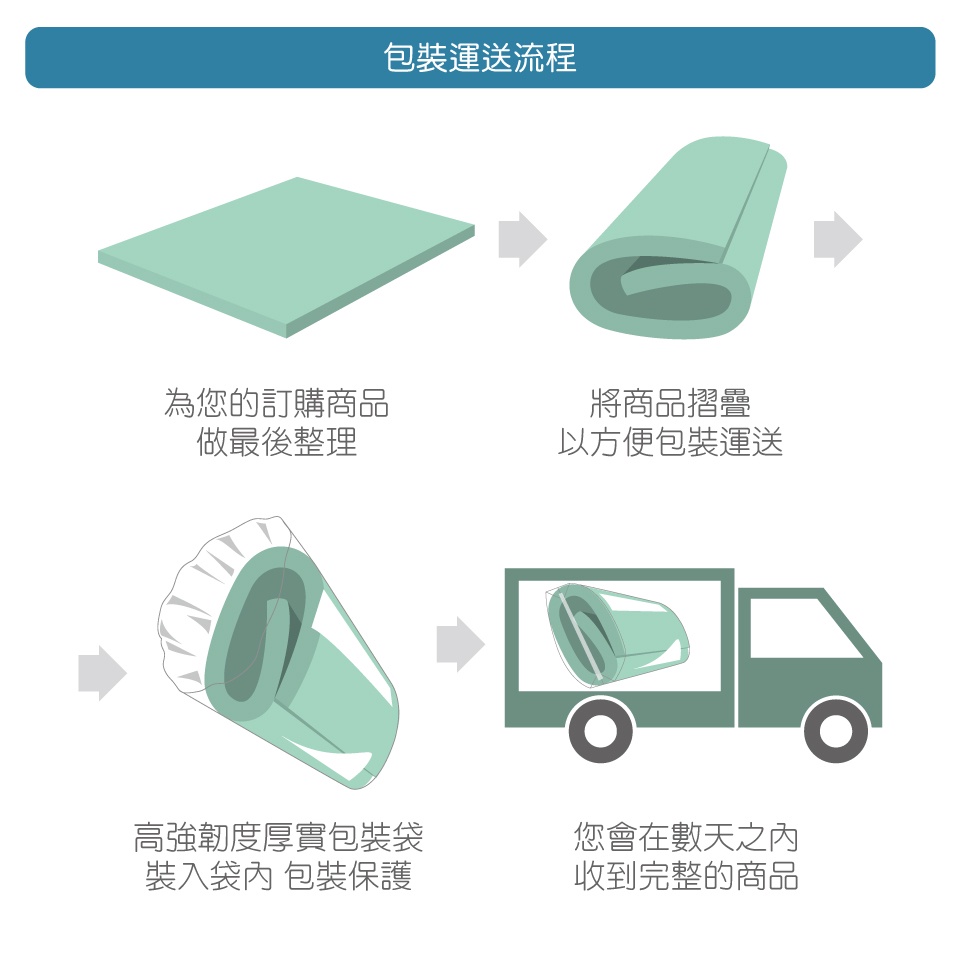 包裝運送流程

為您的訂購商品
做最後整理

將商品摺疊
以方便包裝運送

高強韌度厚實包裝袋
裝入袋內 包裝保護

您會在數天之內
收到完整的商品