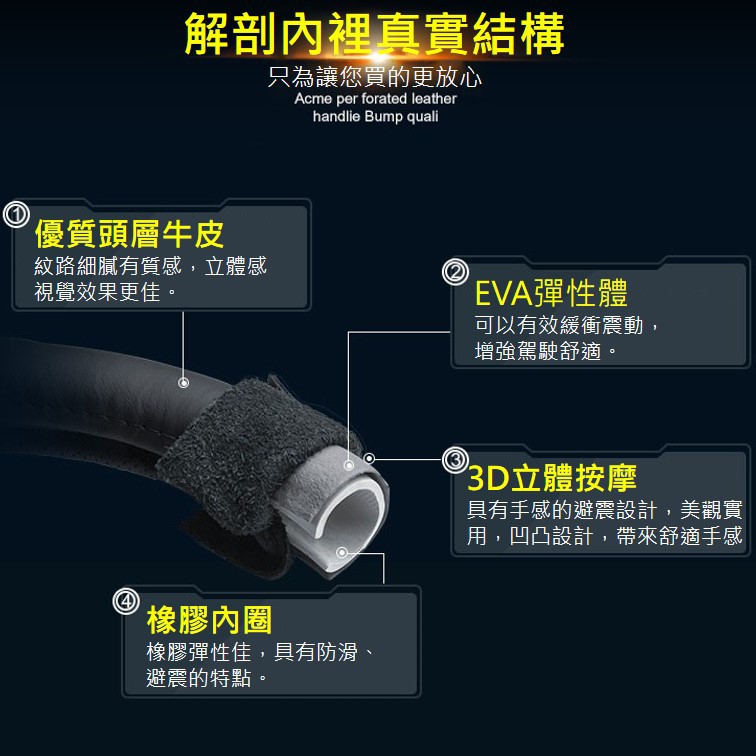 解剖內裡真實結構
只為讓您買的更放心
Acme per forated leather handlie Bump quali

①
優質頭層牛皮
紋路細膩有質感，立體感視覺效果更佳。

②
EVA彈性體
可以有效緩衝震動，增強駕駛舒適。

③
3D立體按摩
具有手感的避震設計，美觀實用，凹凸設計，帶來舒適手感

④
橡膠內圈
橡膠彈性佳，具有防滑、避震的特點。