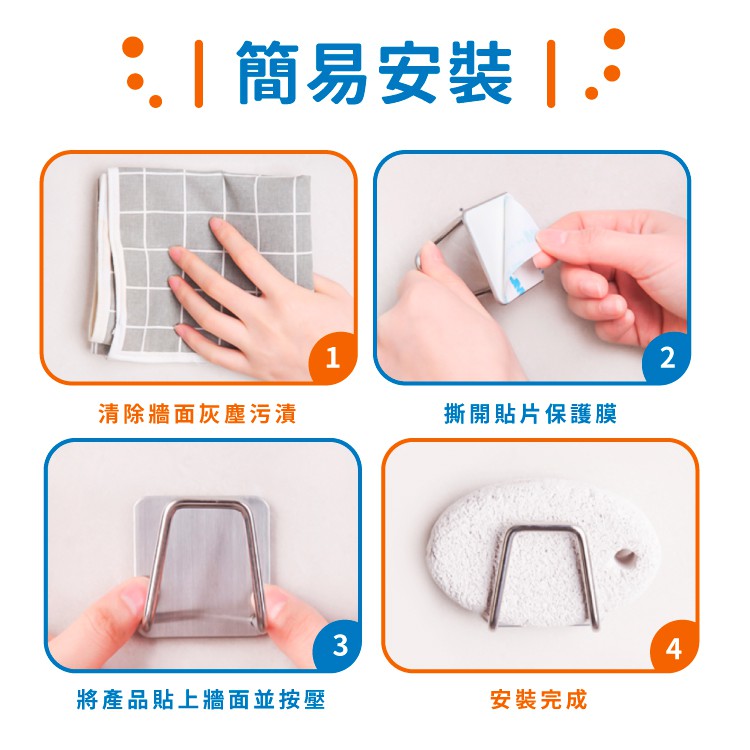 簡易安裝

1
清除牆面灰塵污漬

2
撕開貼片保護膜

3
將產品貼上牆面並按壓

4
安裝完成