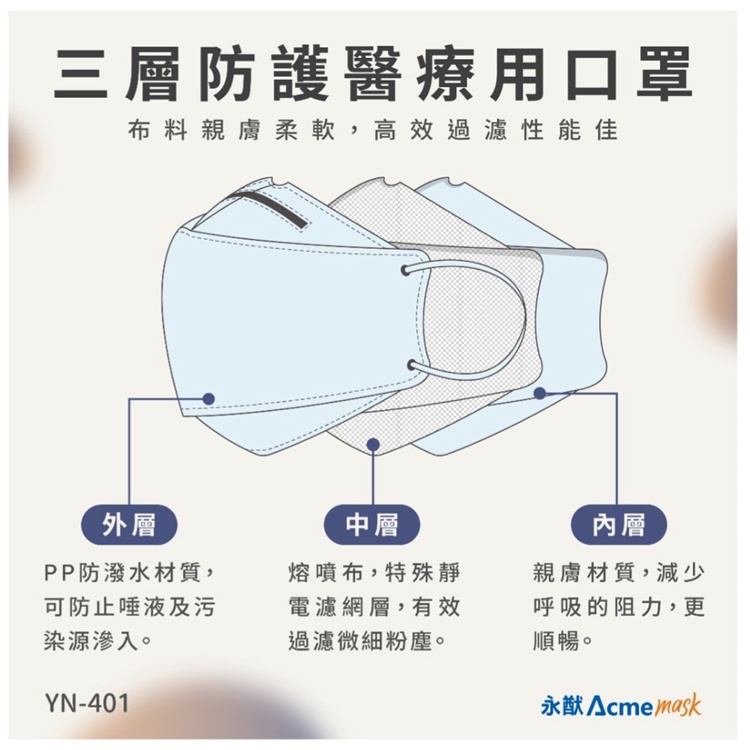 三層防護醫療用口罩

布料親膚柔軟，高效過濾性能佳

外層

PP防潑水材質，可防止唾液及污染源滲入。

中層

熔噴布，特殊靜電濾網層，有效過濾微細粉塵。

內層

親膚材質，減少呼吸的阻力，更順暢。

YN-401

永猷 Acme mask