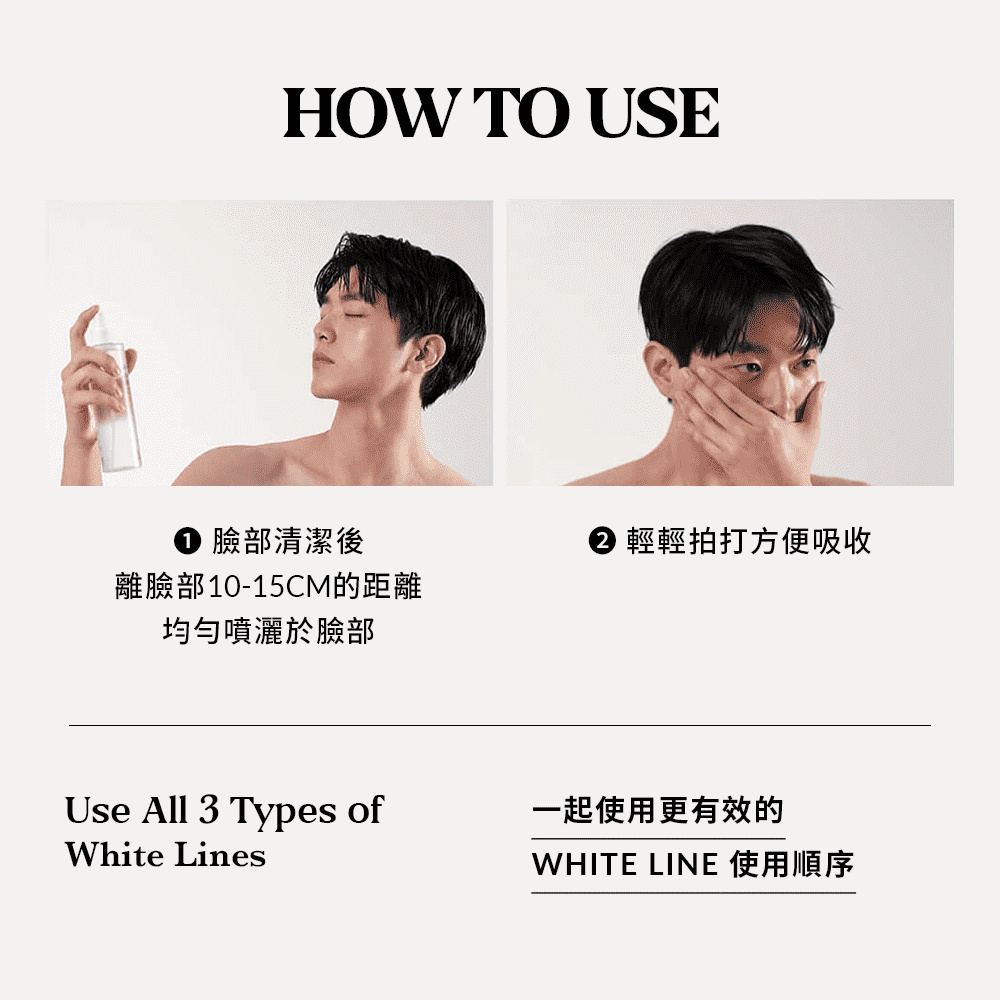 HOW TO USE

❶ 臉部清潔後
離臉部10-15CM的距離
均勻噴灑於臉部

❷ 輕輕拍打方便吸收

Use All 3 Types of White Lines

一起使用更有效的
WHITE LINE 使用順序