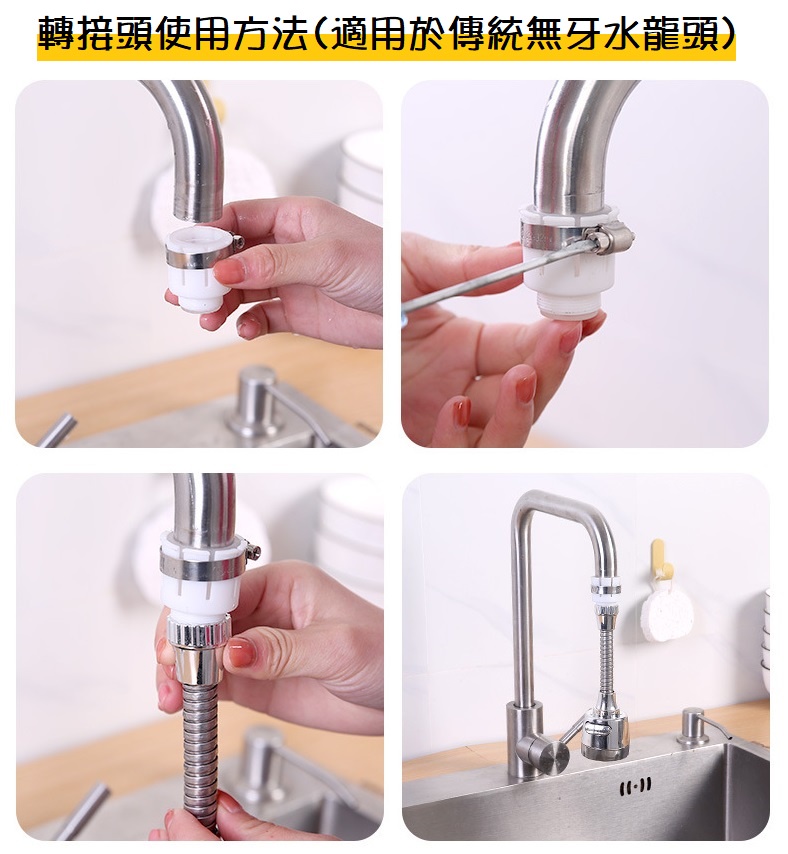 轉接頭使用方法(適用於傳統無牙水龍頭)