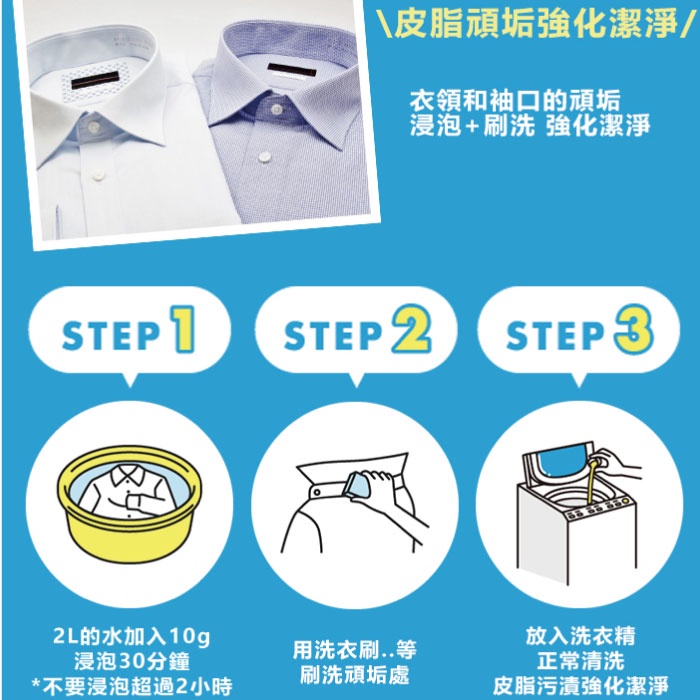 \皮脂頑垢強化潔淨/

衣領和袖口的頑垢
浸泡+刷洗 強化潔淨

STEP 1

STEP 2

STEP 3

2L的水加入10g
浸泡30分鐘
*不要浸泡超過2小時

用洗衣刷..等
刷洗頑垢處

放入洗衣精
正常清洗
皮脂污漬強化潔淨