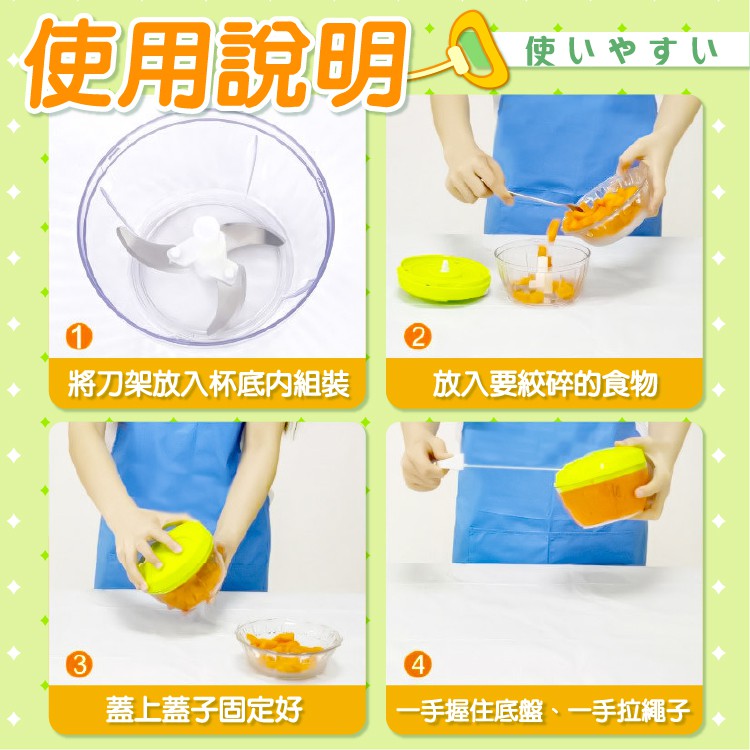 使用說明

使いやすい

1
將刀架放入杯底內組裝

2
放入要絞碎的食物

3
蓋上蓋子固定好

4
一手握住底盤、一手拉繩子