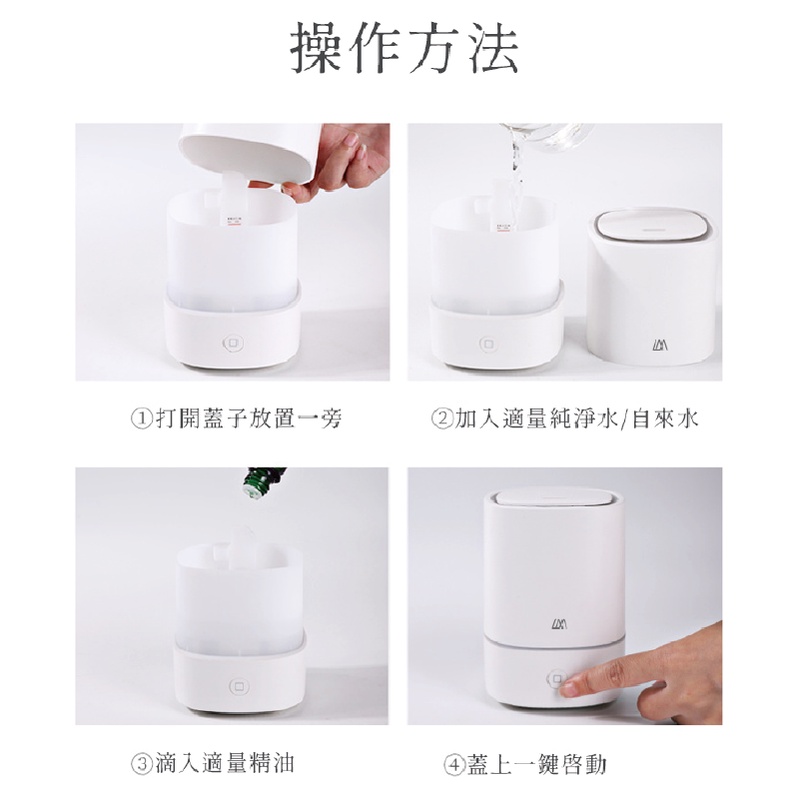 操作方法

①打開蓋子放置一旁

②加入適量純淨水/自來水

③滴入適量精油

④蓋上一鍵啓動