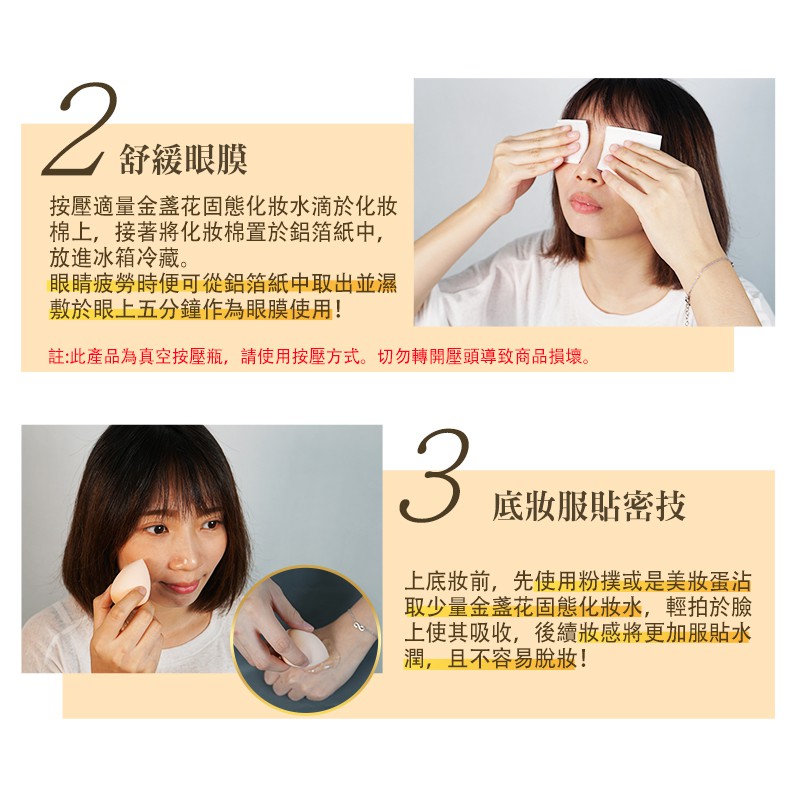 2 舒緩眼膜

按壓適量金盞花固態化妝水滴於化妝棉上，接著將化妝棉置於鋁箔紙中，放進冰箱冷藏。
眼睛疲勞時便可從鋁箔紙中取出並濕敷於眼上五分鐘作為眼膜使用！

註:此產品為真空按壓瓶，請使用按壓方式。切勿轉開壓頭導致商品損壞。

3 底妝服貼密技

上底妝前，先使用粉撲或是美妝蛋沾取少量金盞花固態化妝水，輕拍於臉上使其吸收，後續妝感將更加服貼水潤，且不容易脫妝！