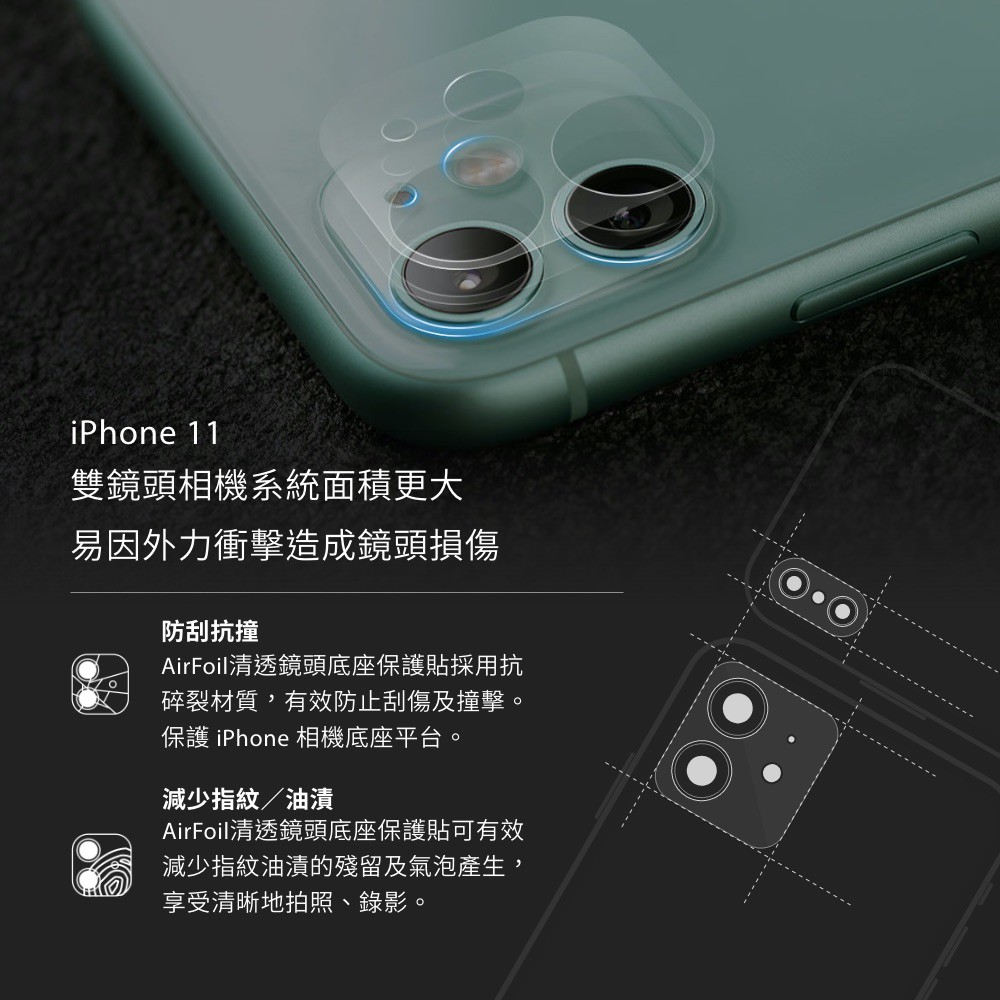 iPhone 11
雙鏡頭相機系統面積更大
易因外力衝擊造成鏡頭損傷

防刮抗撞
AirFoil清透鏡頭底座保護貼採用抗碎裂材質，有效防止刮傷及撞擊。保護 iPhone 相機底座平台。

減少指紋／油漬
AirFoil清透鏡頭底座保護貼可有效減少指紋油漬的殘留及氣泡產生，享受清晰地拍照、錄影。