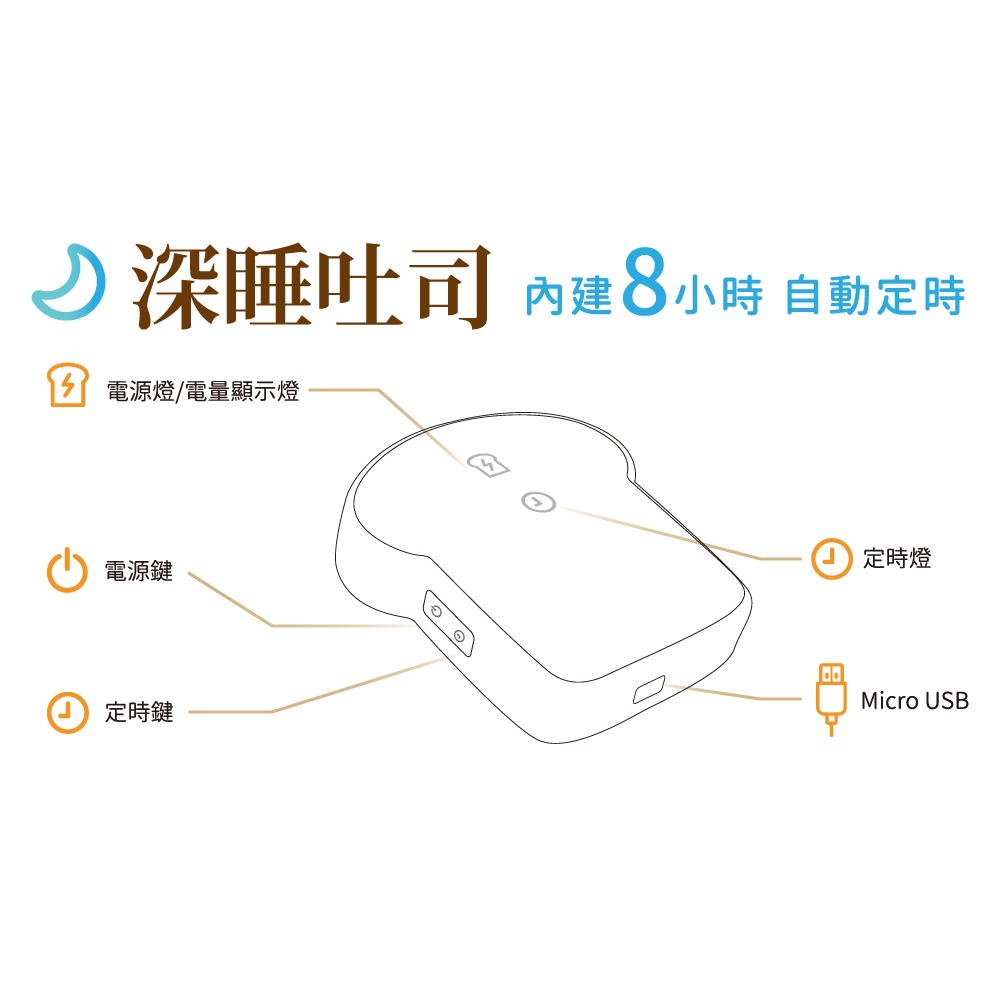 深睡吐司 內建8小時 自動定時

電源燈/電量顯示燈

電源鍵

定時鍵

定時燈

Micro USB