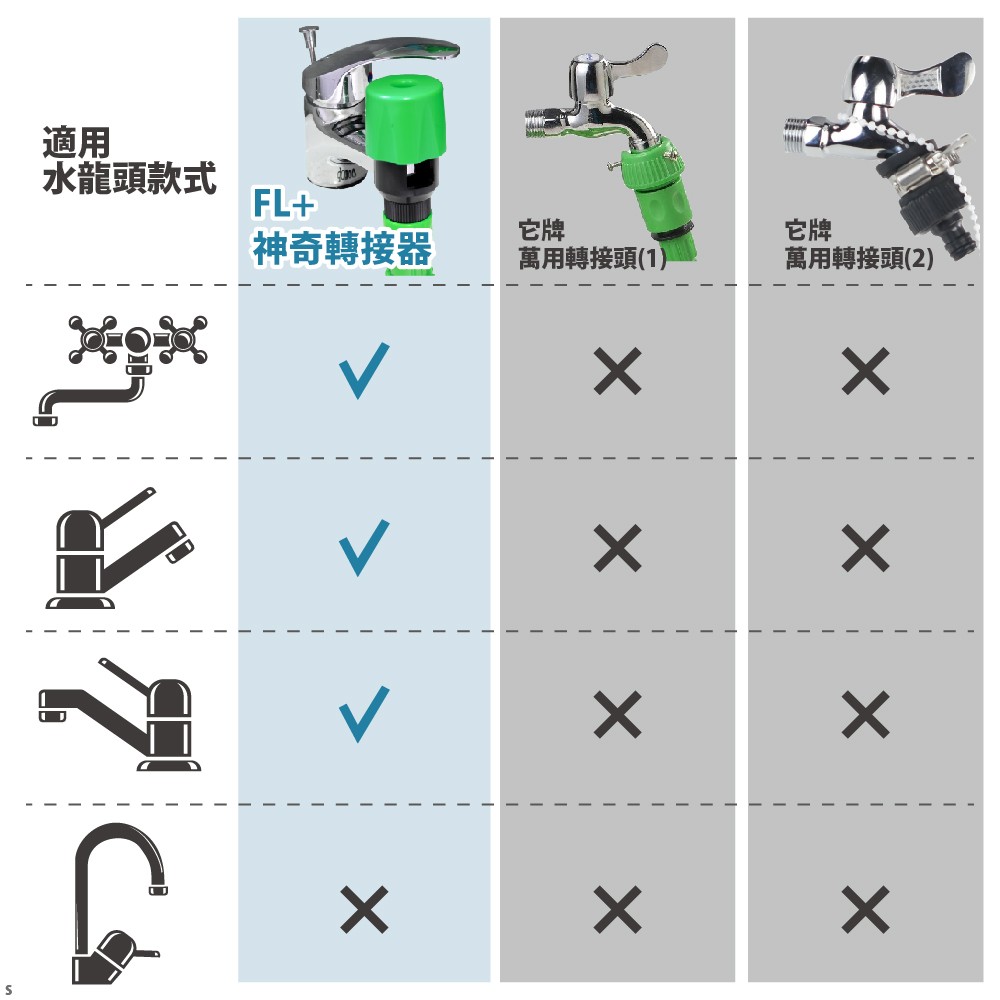 | 適用 水龍頭款式 | FL+ 神奇轉接器 | 它牌 萬用轉接頭(1) | 它牌 萬用轉接頭(2) |
|---|---|---|---|
| | ✓ | ✕ | ✕ |
| | ✓ | ✕ | ✕ |
| | ✓ | ✕ | ✕ |
| | ✕ | ✕ | ✕ |

S