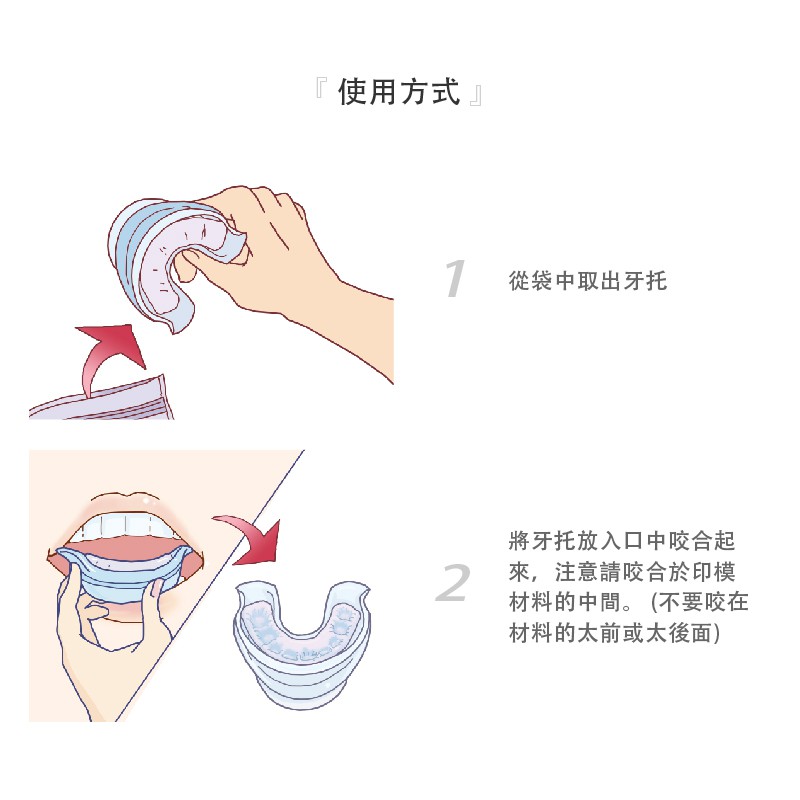 『 使用方式 』

1

從袋中取出牙托

2

將牙托放入口中咬合起來，注意請咬合於印模材料的中間。(不要咬在材料的太前或太後面)