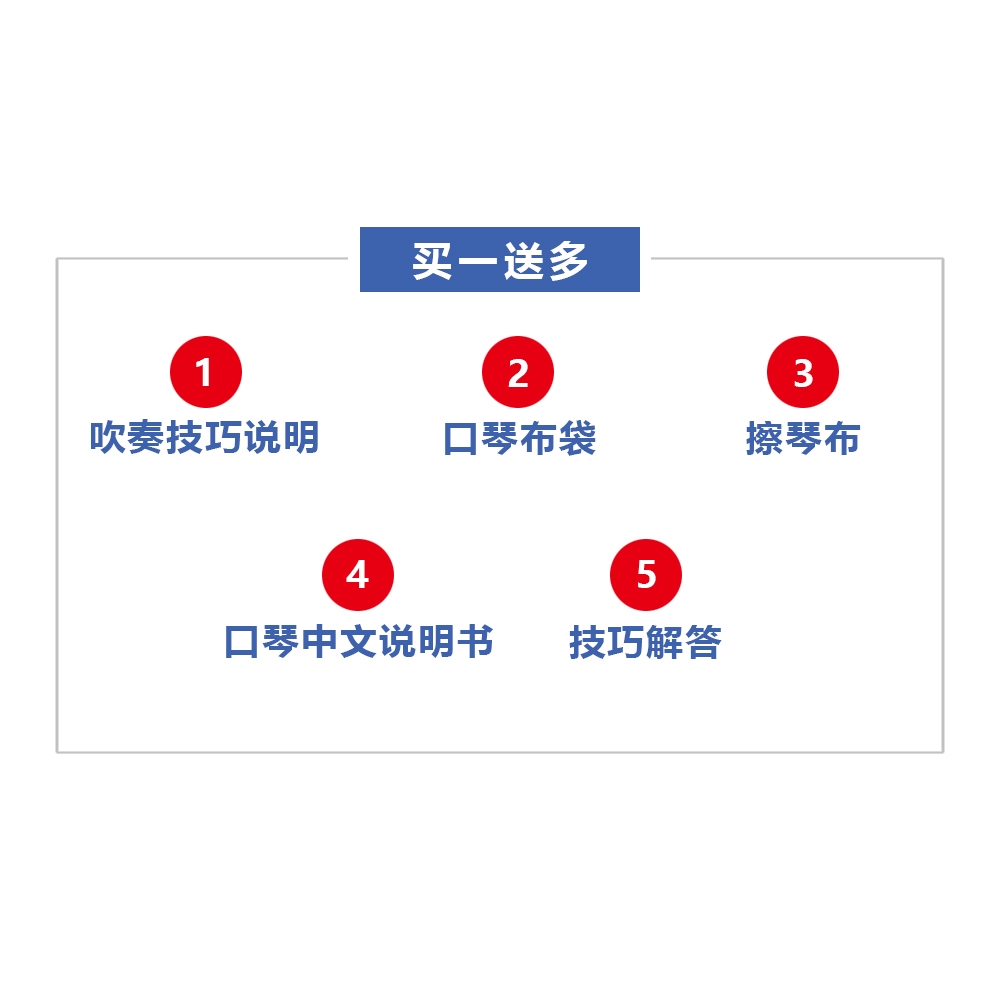 买一送多

1
吹奏技巧说明

2
口琴布袋

3
擦琴布

4
口琴中文说明书

5
技巧解答